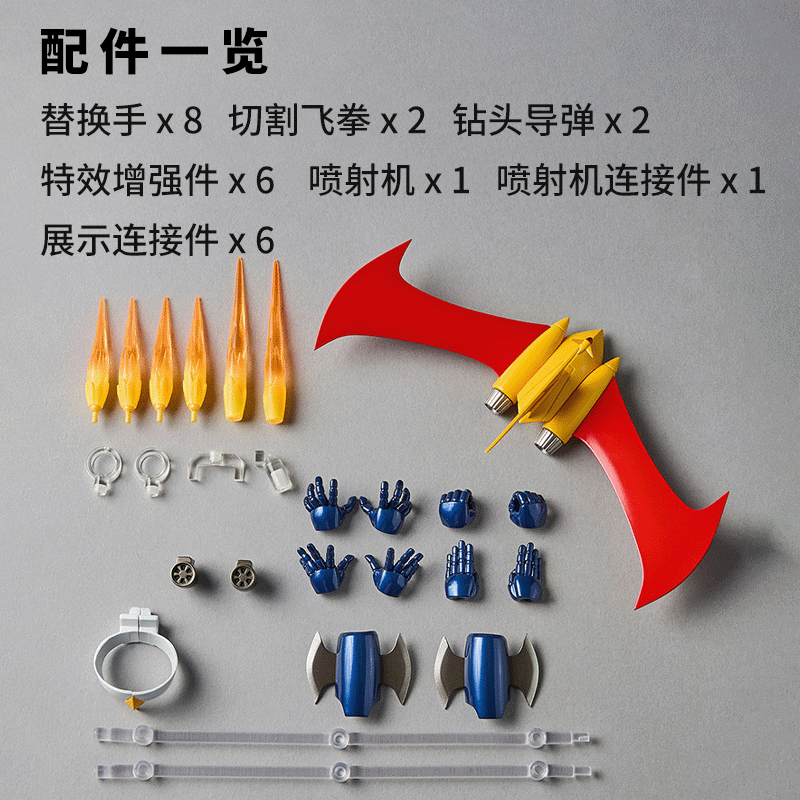 配件一览

替换手 x 8　切割飞拳 x 2　钻头导弹 x 2

特效增强件 x 6　喷射机 x 1　喷射机连接件 x 1

展示连接件 x 6