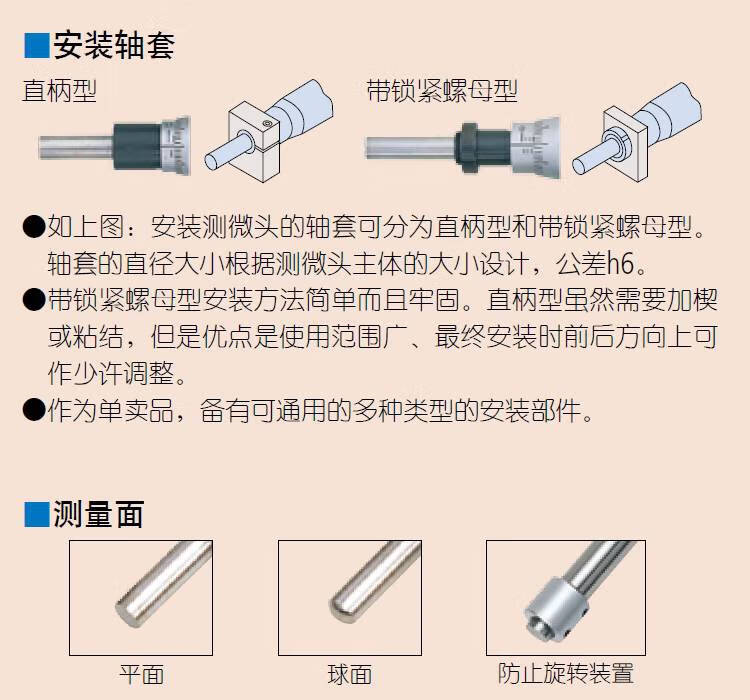 ■安装轴套

直柄型

带锁紧螺母型

●如上图：安装测微头的轴套可分为直柄型和带锁紧螺母型。轴套的直径大小根据测微头主体的大小设计，公差h6。

●带锁紧螺母型安装方法简单而且牢固。直柄型虽然需要加楔或粘结，但是优点是使用范围广、最终安装时前后方向上可作少许调整。

●作为单卖品，备有可通用的多种类型的安装部件。

■测量面

平面

球面

防止旋转装置