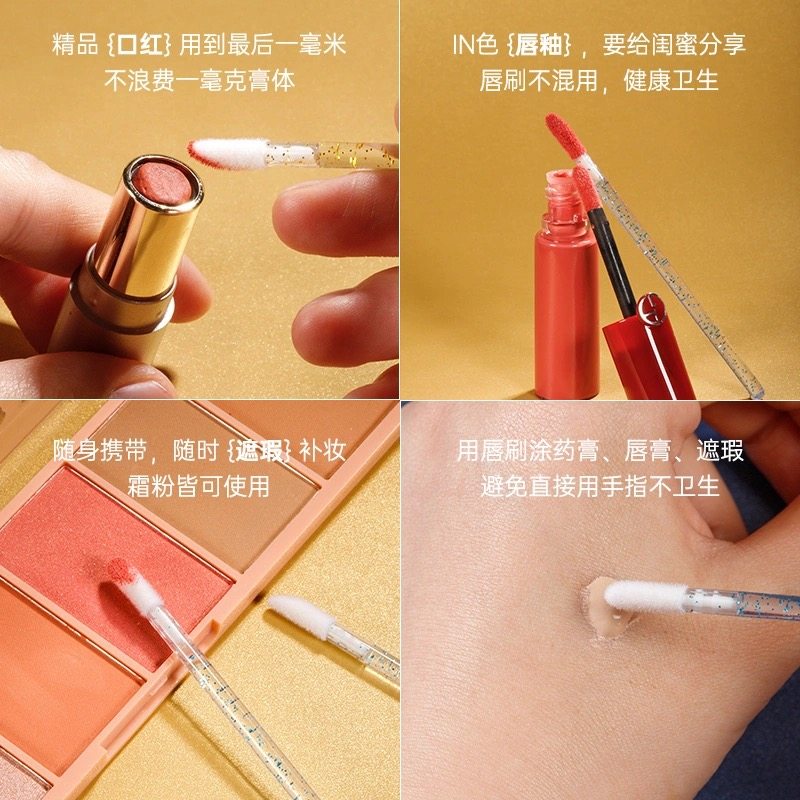 精品 {口红} 用到最后一毫米
不浪费一毫克膏体

IN色 {唇釉}，要给闺蜜分享
唇刷不混用，健康卫生

随身携带，随时 {遮瑕} 补妆
霜粉皆可使用

用唇刷涂药膏、唇膏、遮瑕
避免直接用手指不卫生