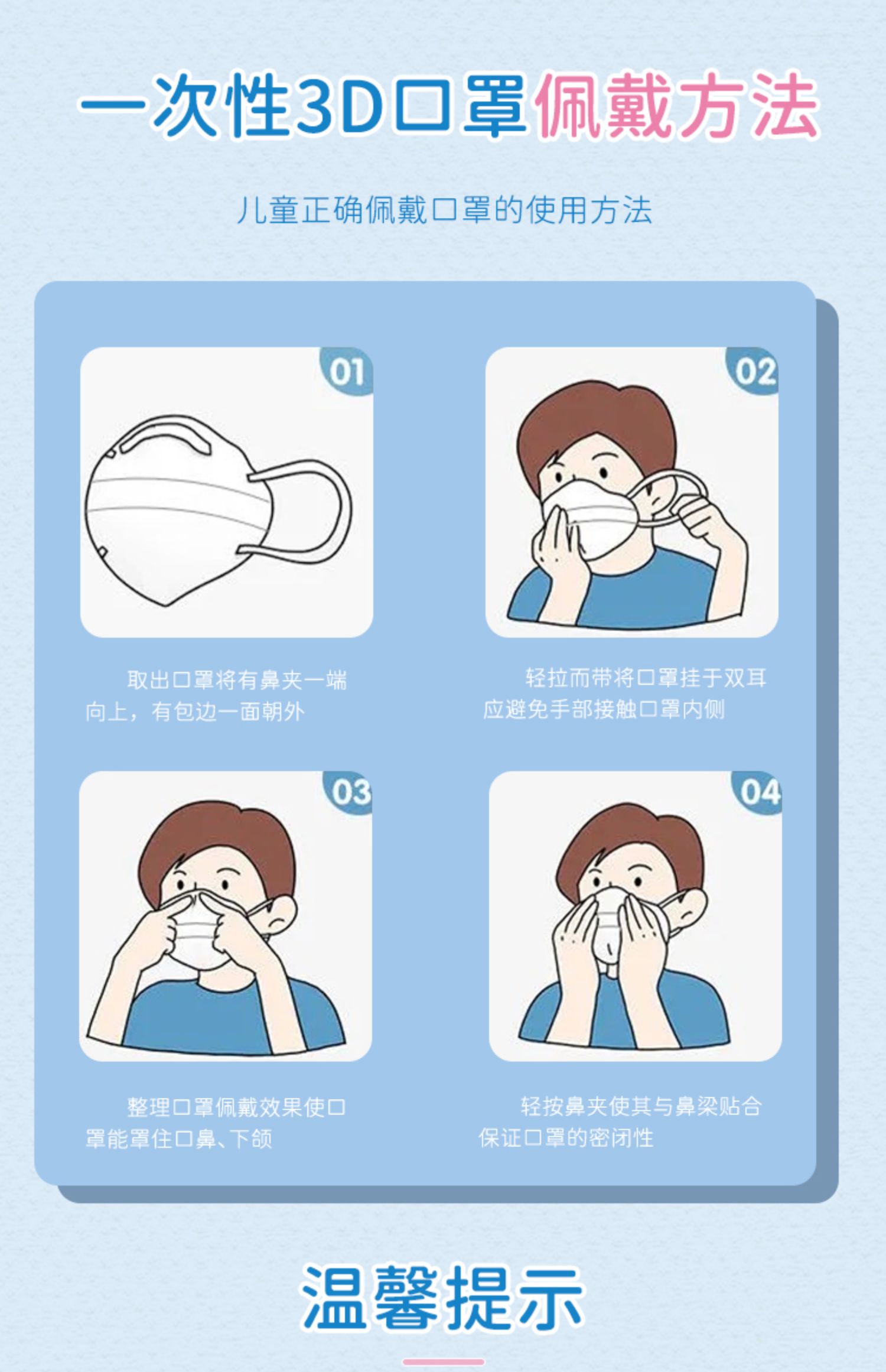 一次性3D口罩佩戴方法

儿童正确佩戴口罩的使用方法

01

取出口罩将有鼻夹一端向上，有包边一面朝外

02

轻拉而带将口罩挂于双耳应避免手部接触口罩内侧

03

整理口罩佩戴效果使口罩能罩住口鼻、下颌

04

轻按鼻夹使其与鼻梁贴合保证口罩的密闭性

温馨提示