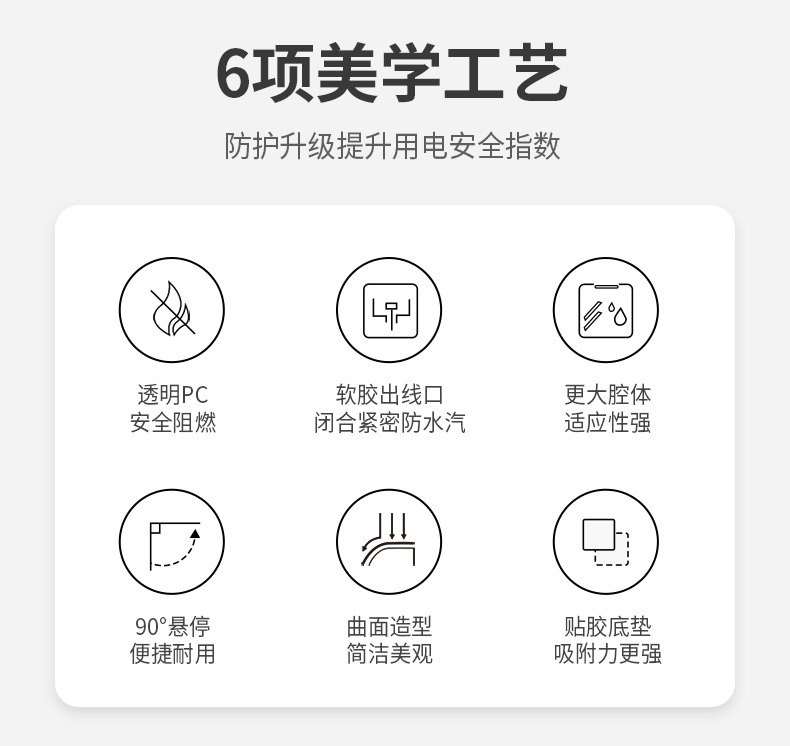 6项美学工艺

防护升级提升用电安全指数

透明PC
安全阻燃

软胶出线口
闭合紧密防水汽

更大腔体
适应性强

90°悬停
便捷耐用

曲面造型
简洁美观

贴胶底垫
吸附力更强