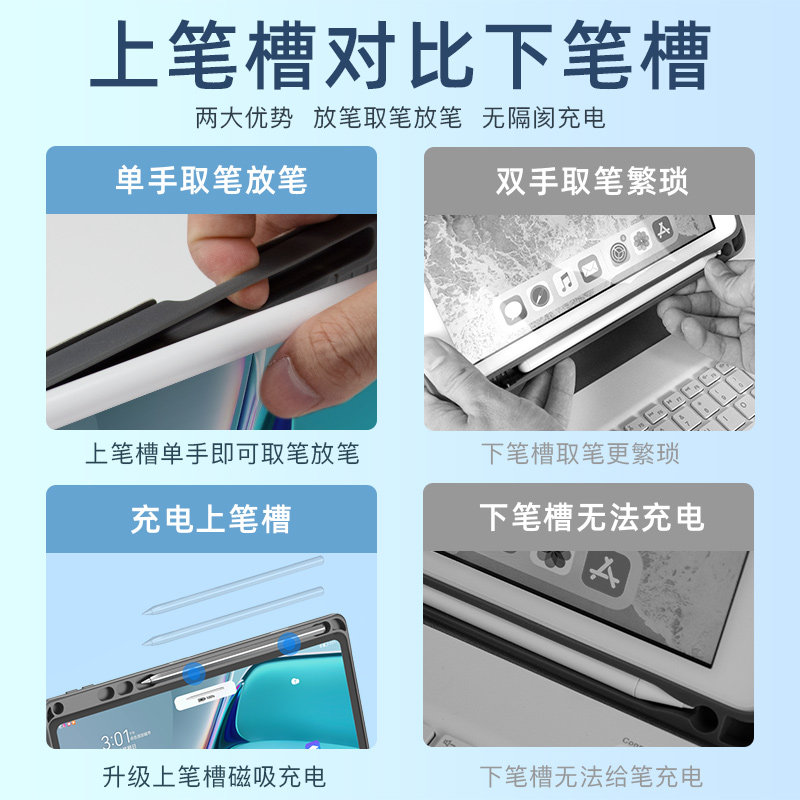 上笔槽对比下笔槽

两大优势 放笔取笔放笔 无隔阂充电

单手取笔放笔

上笔槽单手即可取笔放笔

双手取笔繁琐

下笔槽取笔更繁琐

充电上笔槽

3:01

升级上笔槽磁吸充电

下笔槽无法充电

下笔槽无法给笔充电