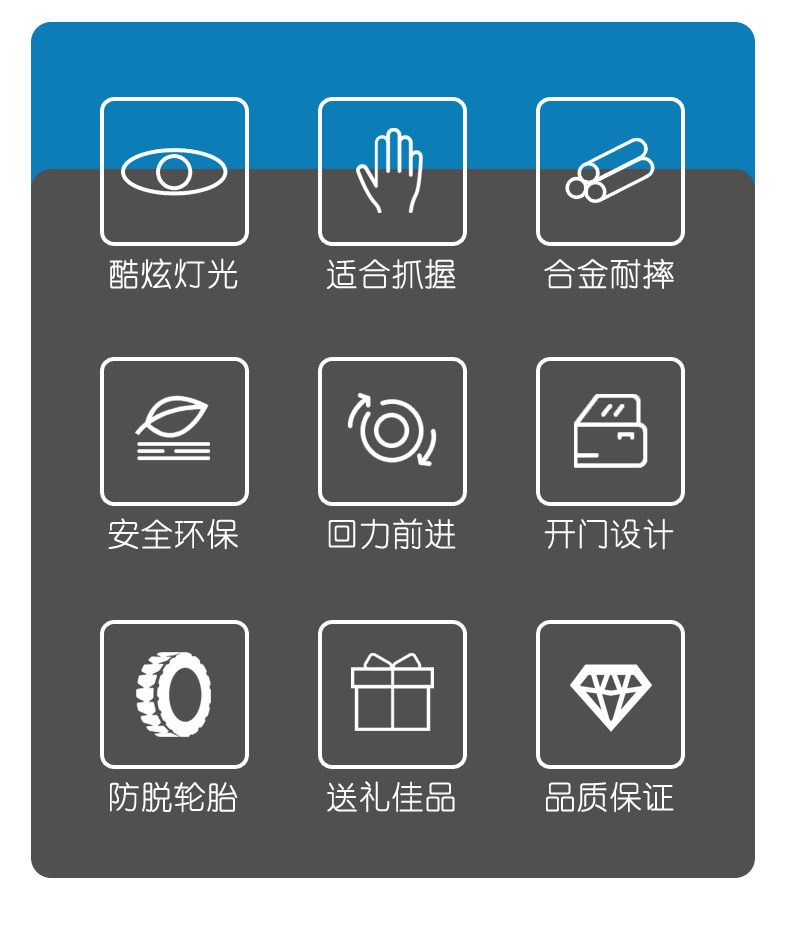 酷炫灯光 适合抓握 合金耐摔

安全环保 回力前进 开门设计

防脱轮胎 送礼佳品 品质保证