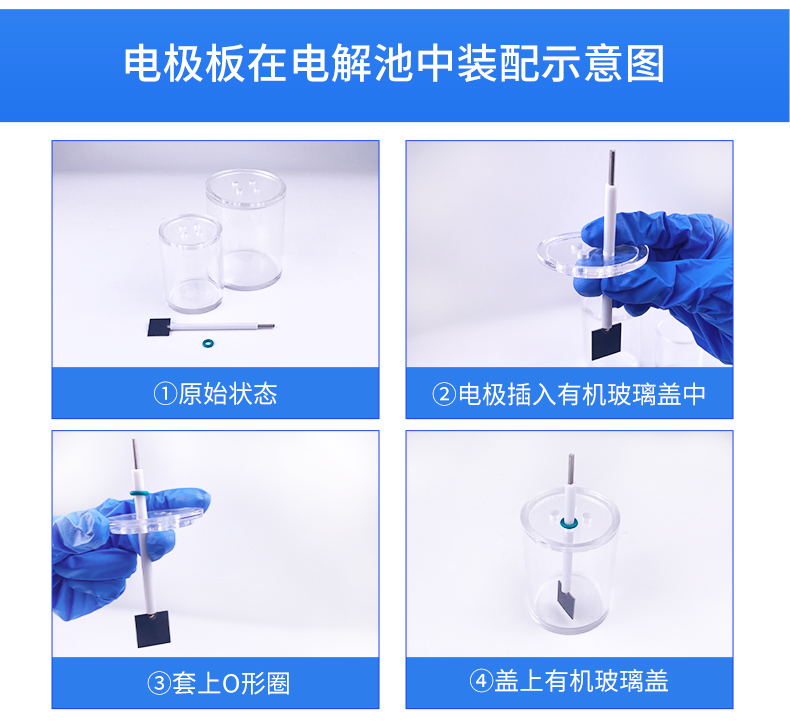 电极板在电解池中装配示意图

①原始状态

②电极插入有机玻璃盖中

③套上O形圈

④盖上有机玻璃盖