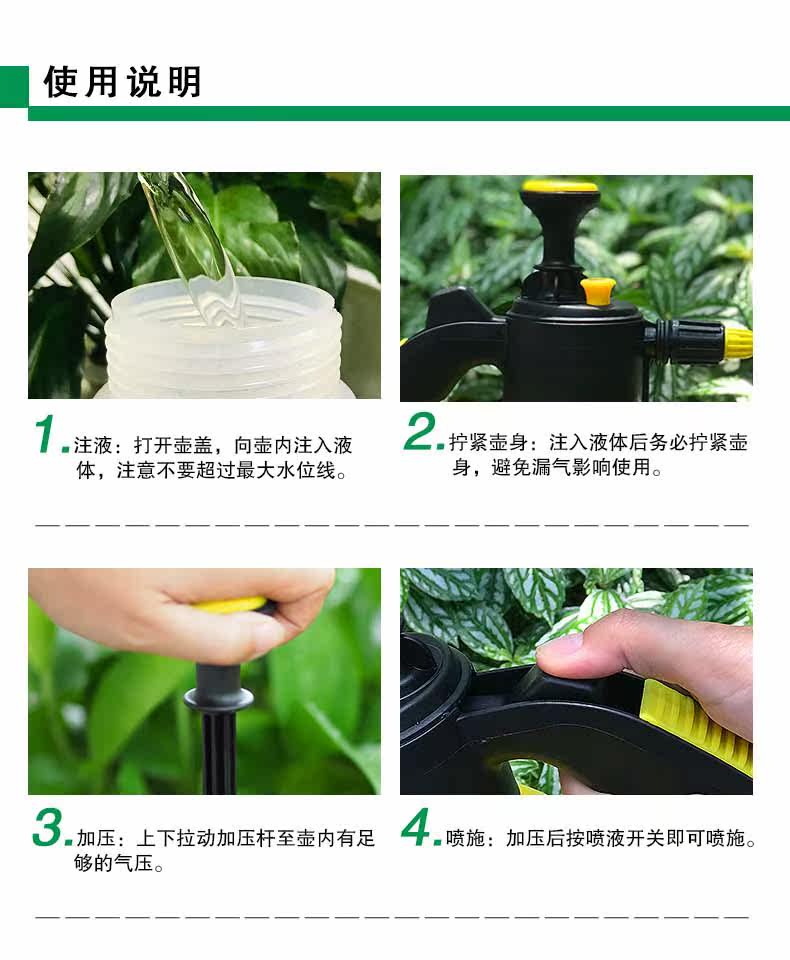 使用说明

1. 注液：打开壶盖，向壶内注入液体，注意不要超过最大水位线。

2. 拧紧壶身：注入液体后务必拧紧壶身，避免漏气影响使用。

3. 加压：上下拉动加压杆至壶内有足够的气压。

4. 喷施：加压后按喷液开关即可喷施。