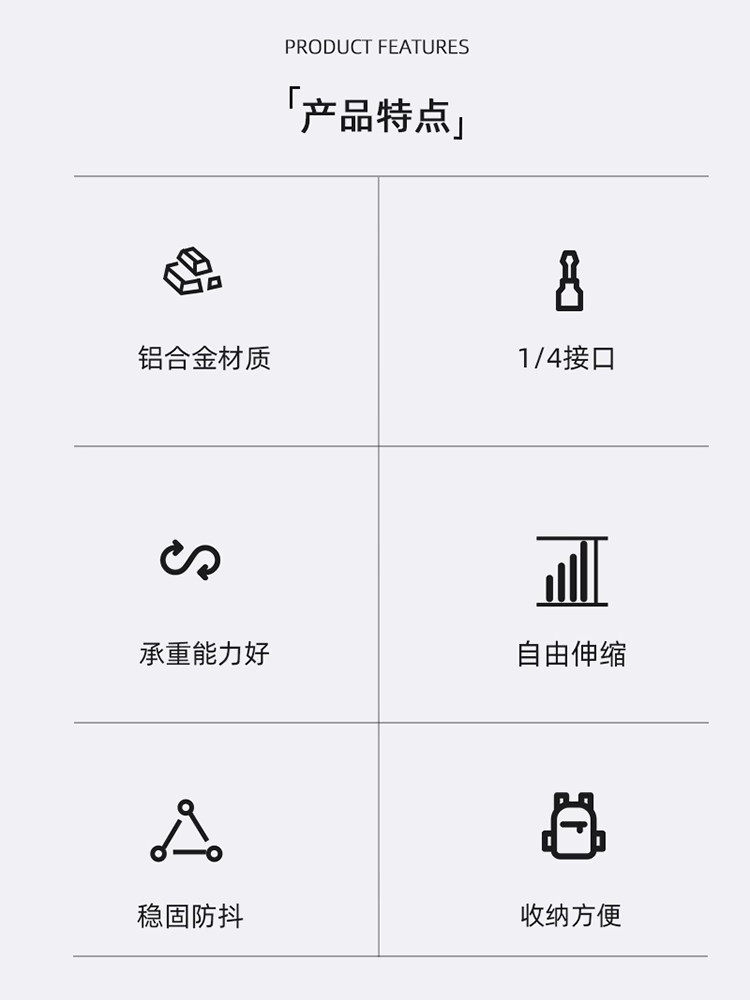 PRODUCT FEATURES

「产品特点」

铝合金材质

1/4接口

承重能力好

自由伸缩

稳固防抖

收纳方便