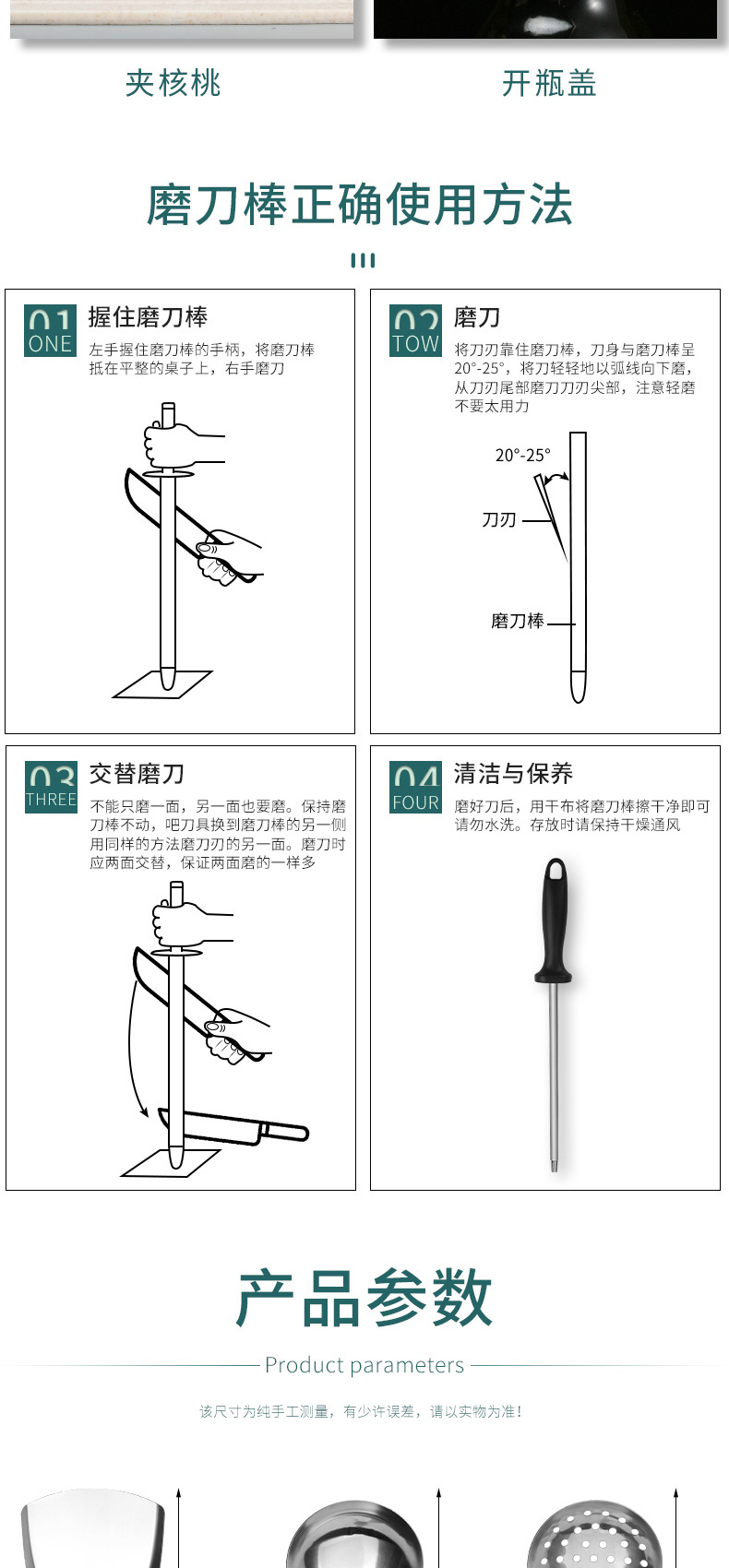 夹核桃

开瓶盖

磨刀棒正确使用方法

01 ONE
握住磨刀棒
左手握住磨刀棒的手柄，将磨刀棒抵在平整的桌子上，右手磨刀

02 TOW
磨刀
将刀刃靠住磨刀棒，刀身与磨刀棒呈20°-25°，将刀轻轻地以弧线向下磨，从刀刃尾部磨刀刀刃尖部，注意轻磨不要太用力

20°-25°
刀刃
磨刀棒

03 THREE
交替磨刀
不能只磨一面，另一面也要磨。保持磨刀棒不动，吧刀具换到磨刀棒的另一侧用同样的方法磨刀刃的另一面。磨刀时应两面交替，保证两面磨的一样多

04 FOUR
清洁与保养
磨好刀后，用干布将磨刀棒擦干净即可请勿水洗。存放时请保持干燥通风

产品参数
Product parameters
该尺寸为纯手工测量，有少许误差，请以实物为准！