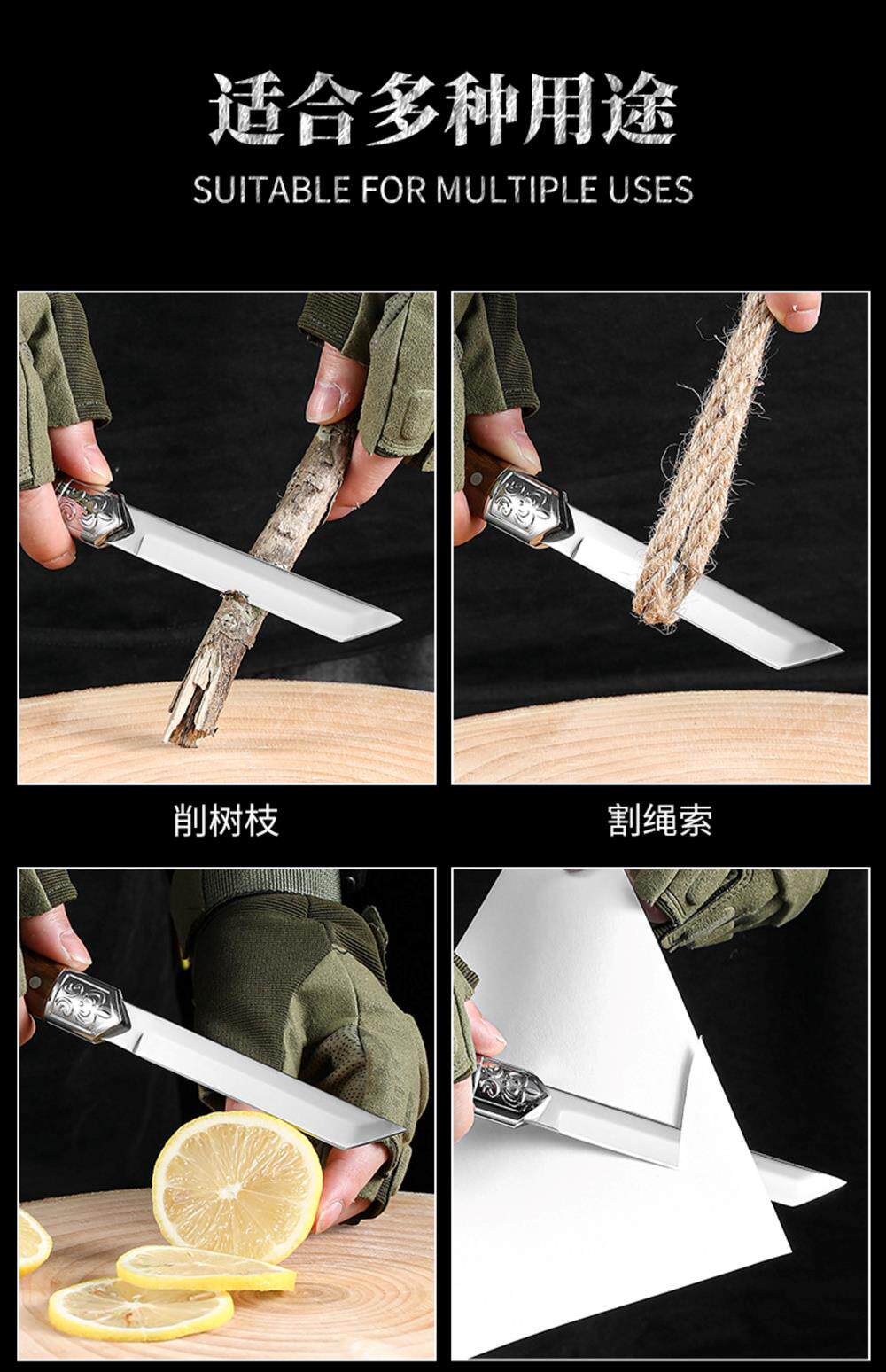 适合多种用途

SUITABLE FOR MULTIPLE USES

削树枝

割绳索