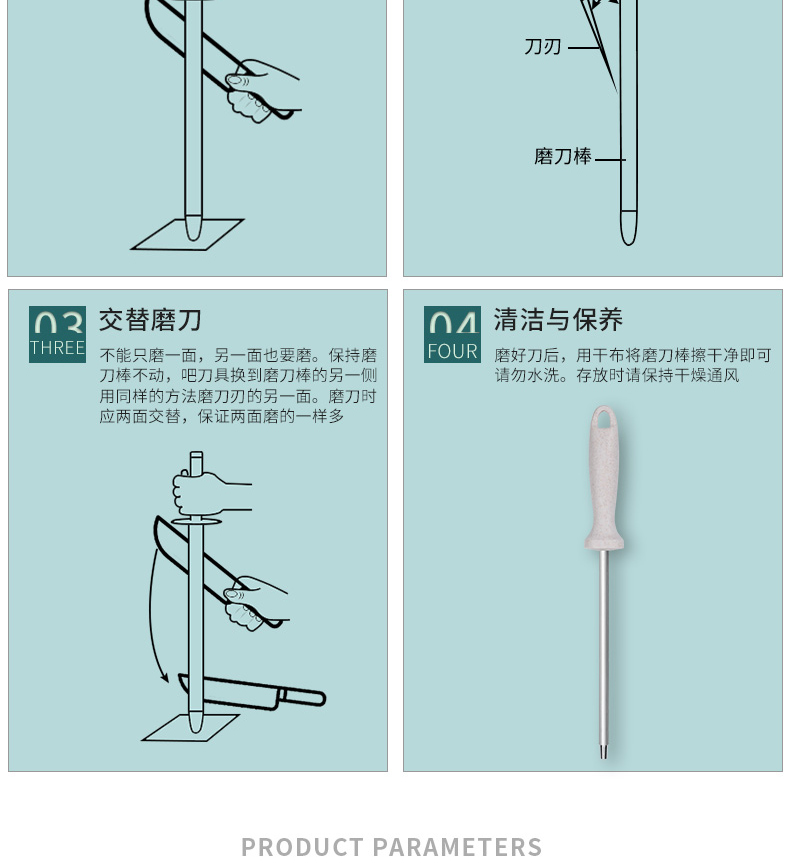 刀刃

磨刀棒

03
THREE

交替磨刀

不能只磨一面，另一面也要磨。保持磨刀棒不动，吧刀具换到磨刀棒的另一侧用同样的方法磨刀刃的另一面。磨刀时应两面交替，保证两面磨的一样多

04
FOUR

清洁与保养

磨好刀后，用干布将磨刀棒擦干净即可请勿水洗。存放时请保持干燥通风

PRODUCT PARAMETERS