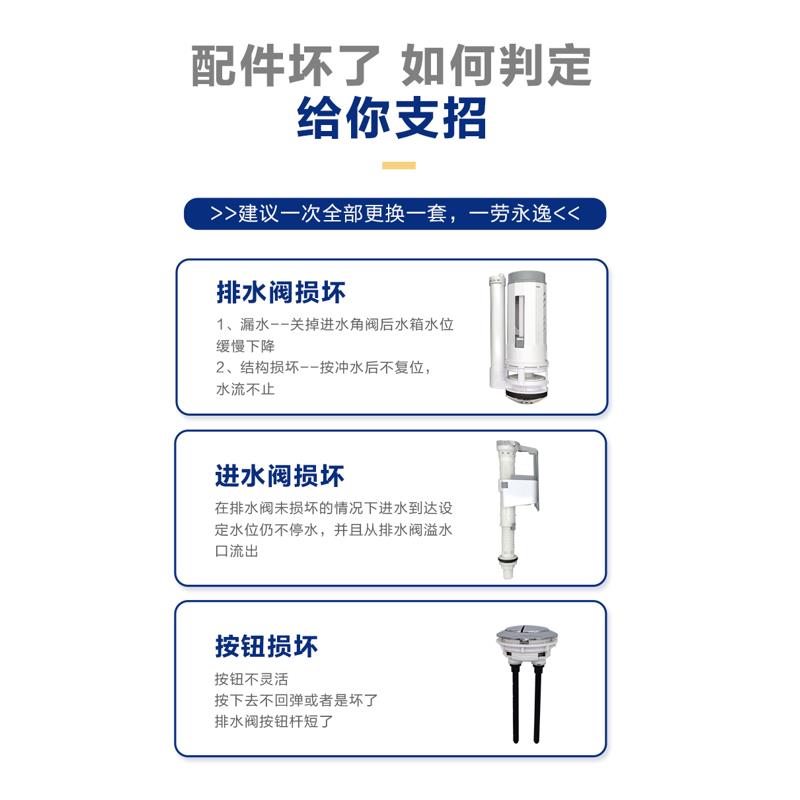 配件坏了 如何判定
给你支招

>>建议一次全部更换一套，一劳永逸<<

排水阀损坏
1、漏水--关掉进水角阀后水箱水位缓慢下降
2、结构损坏--按冲水后不复位，水流不止

进水阀损坏
在排水阀未损坏的情况下进水到达设定水位仍不停水，并且从排水阀溢水口流出

按钮损坏
按钮不灵活
按下去不回弹或者是坏了
排水阀按钮杆短了