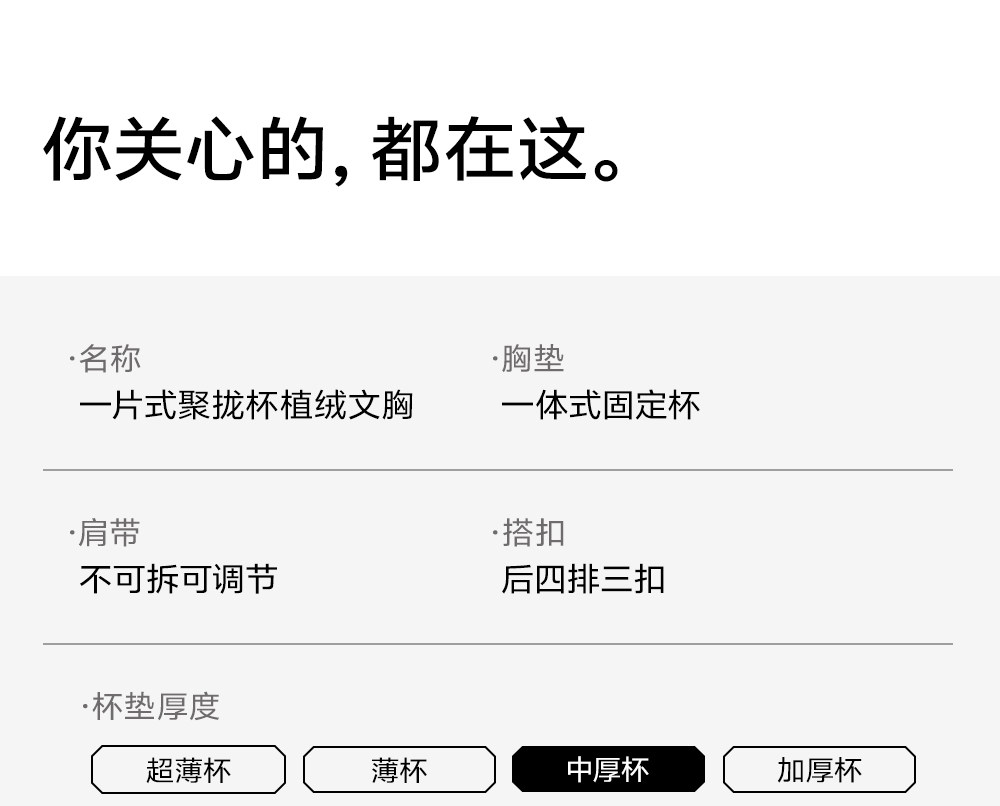 你关心的，都在这。

·名称
一片式聚拢杯植绒文胸

·胸垫
一体式固定杯

·肩带
不可拆可调节

·搭扣
后四排三扣

·杯垫厚度
超薄杯 薄杯 中厚杯 加厚杯