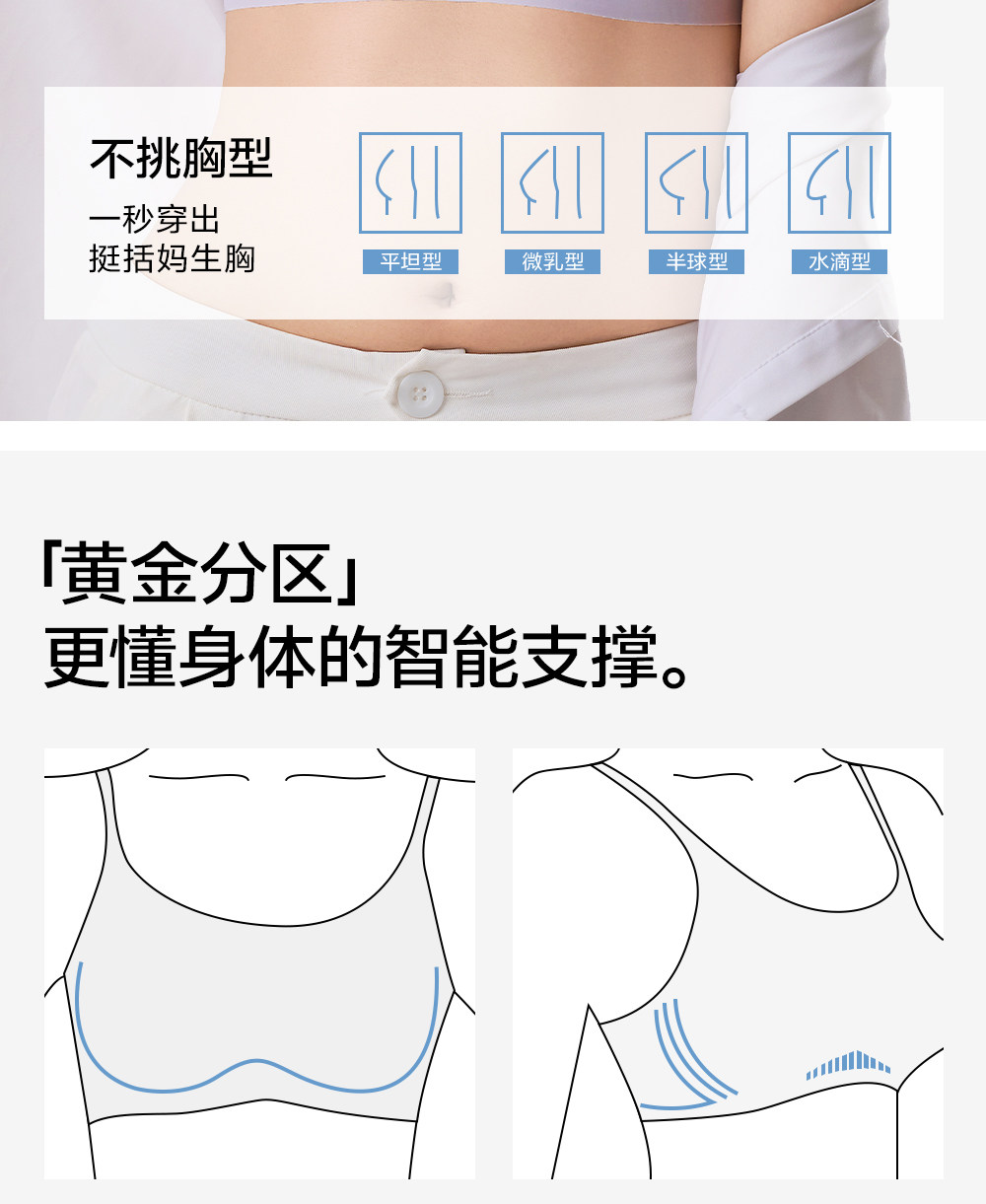 不挑胸型

一秒穿出
挺括妈生胸

平坦型

微乳型

半球型

水滴型

「黄金分区」
更懂身体的智能支撑。