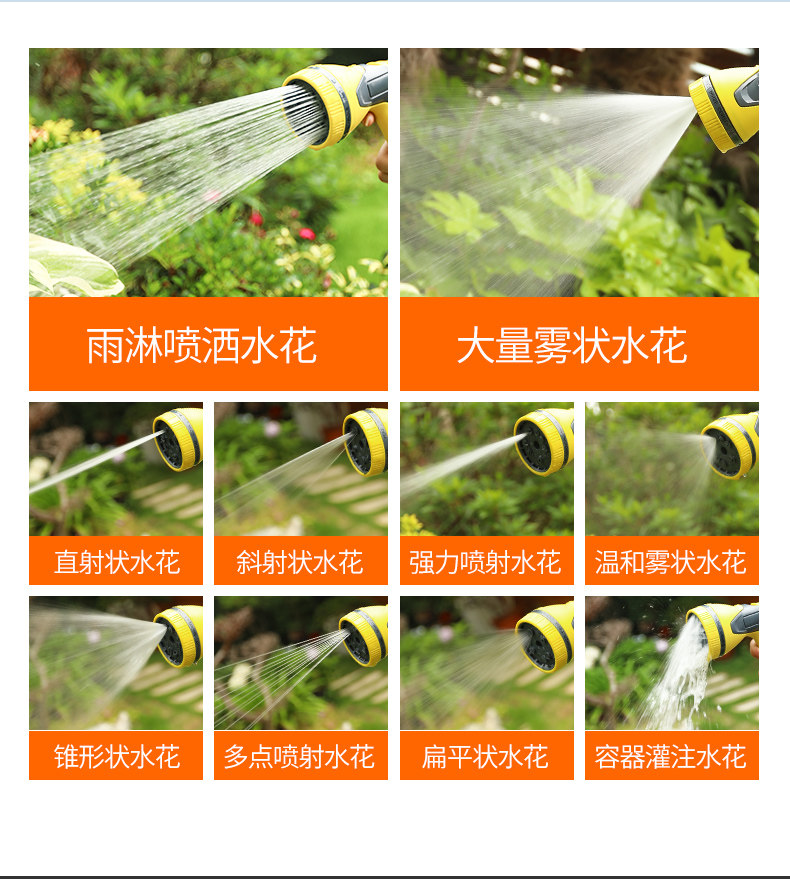 雨淋喷洒水花

大量雾状水花

直射状水花

斜射状水花

强力喷射水花

温和雾状水花

锥形状水花

多点喷射水花

扁平状水花

容器灌注水花