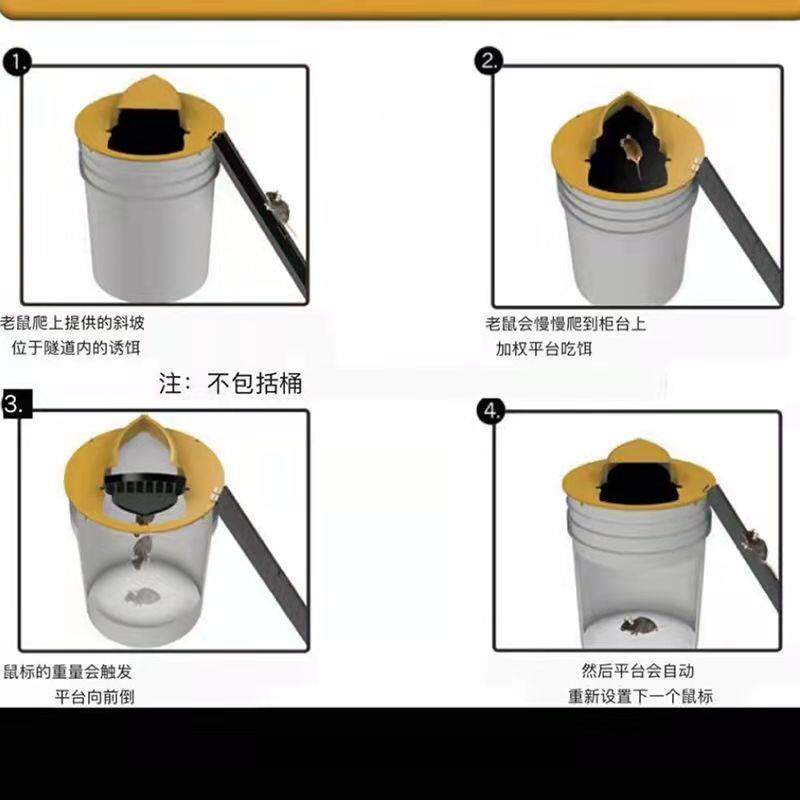 1.

老鼠爬上提供的斜坡
位于隧道内的诱饵

2.

老鼠会慢慢爬到柜台上
加权平台吃饵

注：不包括桶

3.

鼠标的重量会触发
平台向前倒

4.

然后平台会自动
重新设置下一个鼠标