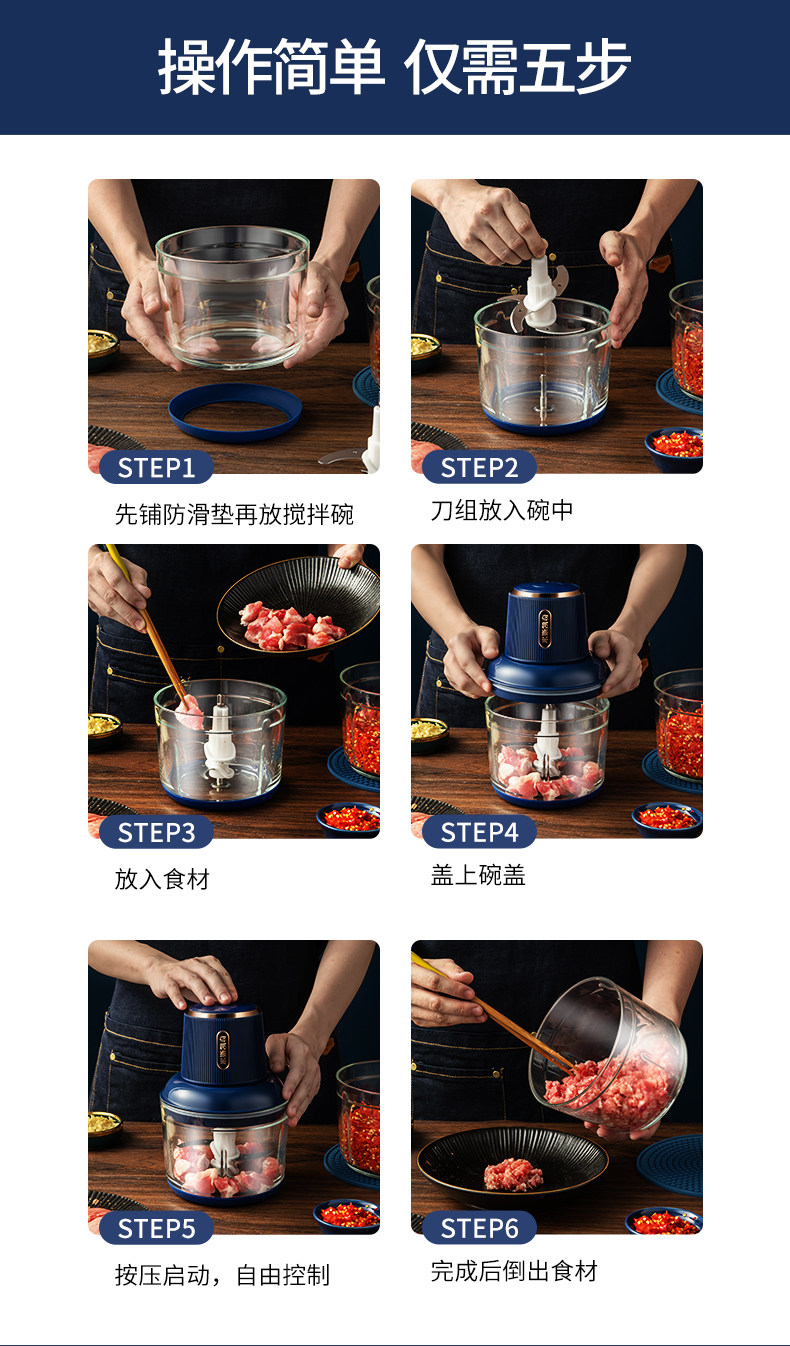 操作简单 仅需五步

STEP1
先铺防滑垫再放搅拌碗

STEP2
刀组放入碗中

STEP3
放入食材

STEP4
盖上碗盖

STEP5
按压启动，自由控制

STEP6
完成后倒出食材