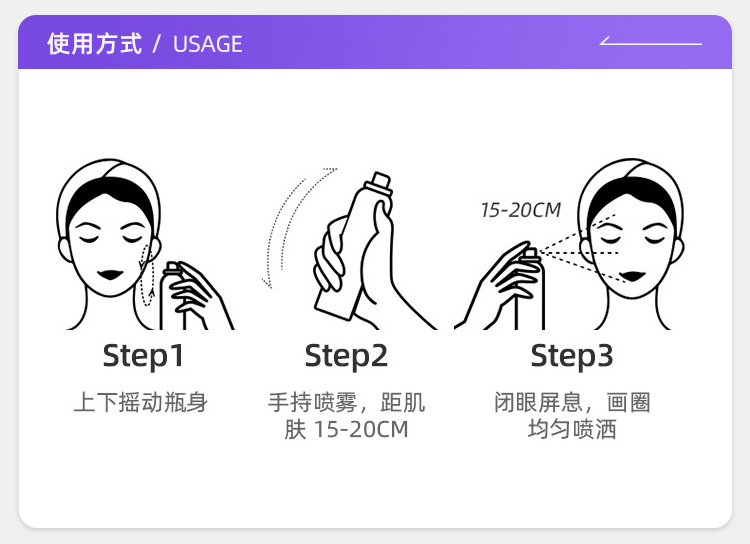 使用方式 / USAGE

15-20CM

Step1

上下摇动瓶身

Step2

手持喷雾，距肌肤 15-20CM

Step3

闭眼屏息，画圈均匀喷洒