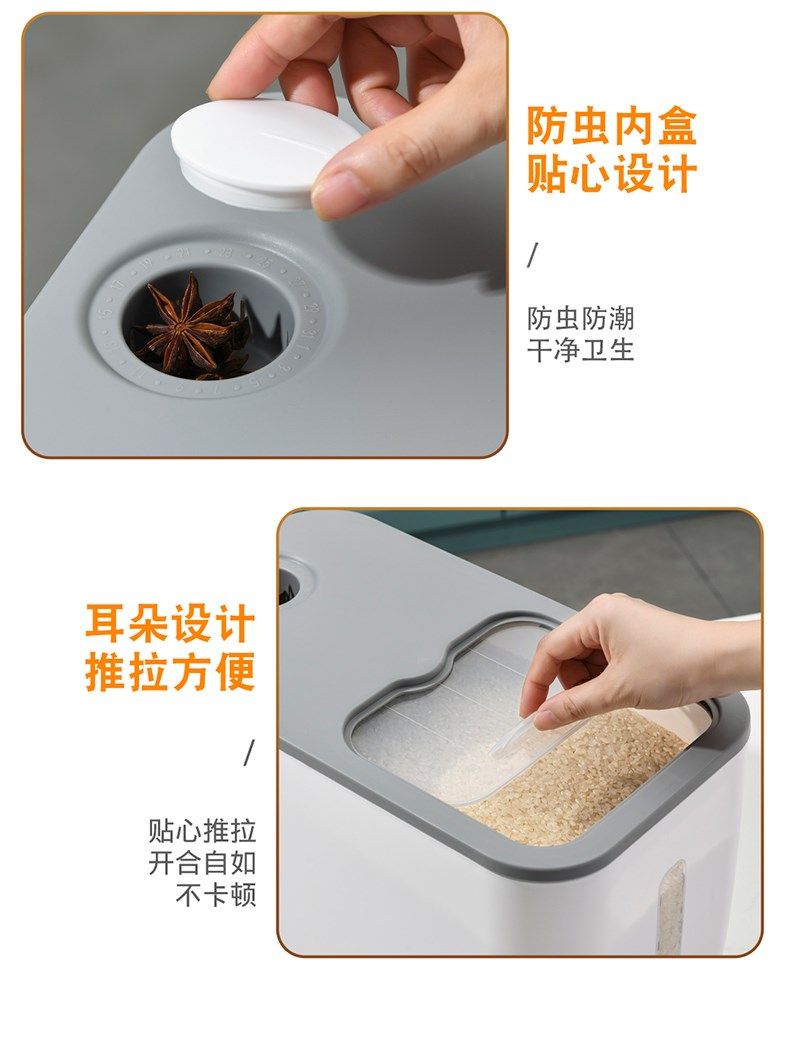 防虫内盒
贴心设计

/

防虫防潮
干净卫生

耳朵设计
推拉方便

/

贴心推拉
开合自如
不卡顿