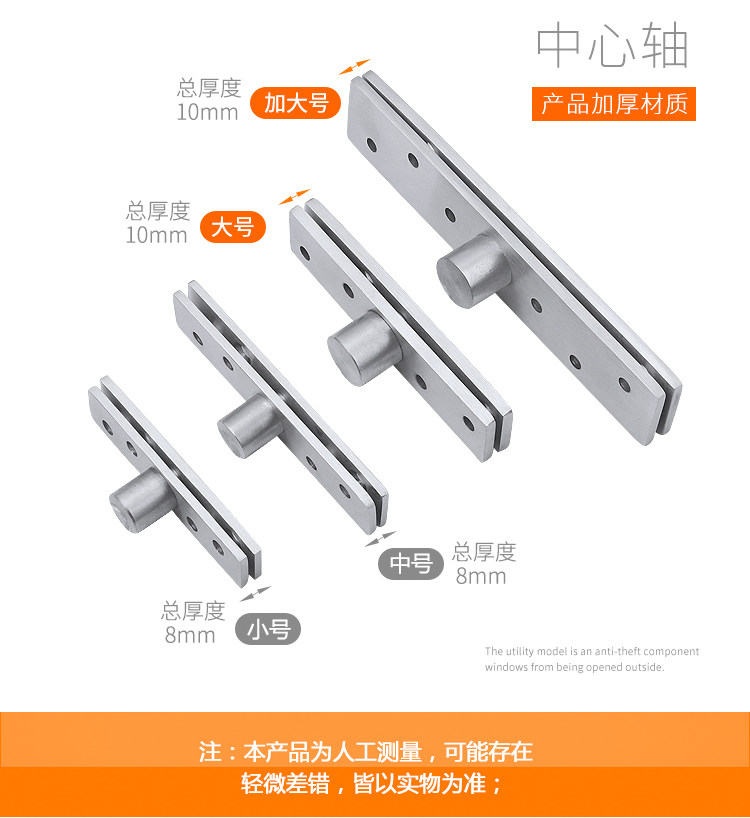 中心轴

产品加厚材质

总厚度
10mm
加大号

总厚度
10mm
大号

中号
总厚度
8mm

总厚度
8mm
小号

The utility model is an anti-theft component windows from being opened outside.

注：本产品为人工测量，可能存在轻微差错，皆以实物为准；