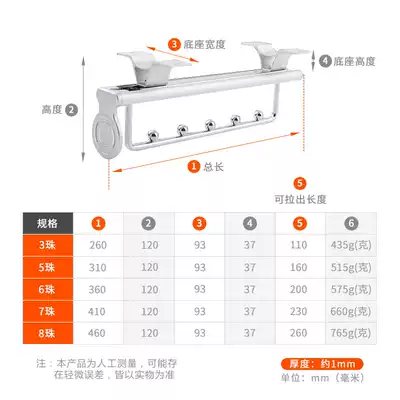 3 底座宽度

4 底座高度

高度 2

1 总长

5
可拉出长度

| 规格 | 1 | 2 | 3 | 4 | 5 | 6 |
|---|---|---|---|---|---|---|
| 3珠 | 260 | 120 | 93 | 37 | 110 | 435g(克) |
| 5珠 | 310 | 120 | 93 | 37 | 160 | 515g(克) |
| 6珠 | 360 | 120 | 93 | 37 | 200 | 575g(克) |
| 7珠 | 410 | 120 | 93 | 37 | 230 | 660g(克) |
| 8珠 | 460 | 120 | 93 | 37 | 260 | 765g(克) |

注：本产品为人工测量，可能存在轻微误差，皆以实物为准

厚度：约1mm
单位：mm（毫米）