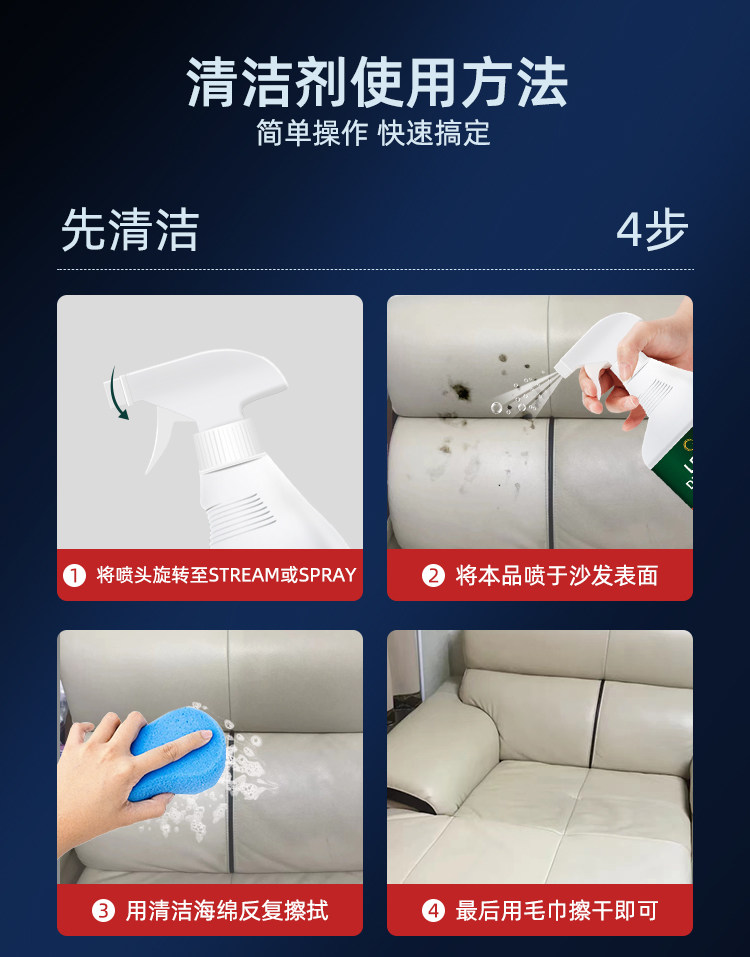 清洁剂使用方法
简单操作 快速搞定

先清洁

4步

1 将喷头旋转至STREAM或SPRAY

2 将本品喷于沙发表面

3 用清洁海绵反复擦拭

4 最后用毛巾擦干即可