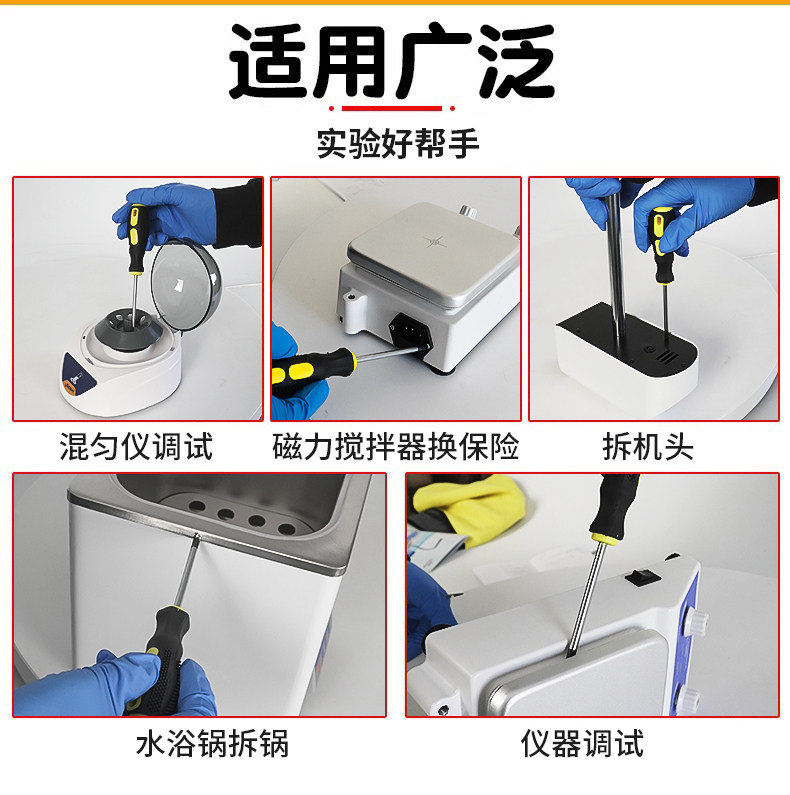 适用广泛

实验好帮手

混匀仪调试

磁力搅拌器换保险

拆机头

水浴锅拆锅

仪器调试