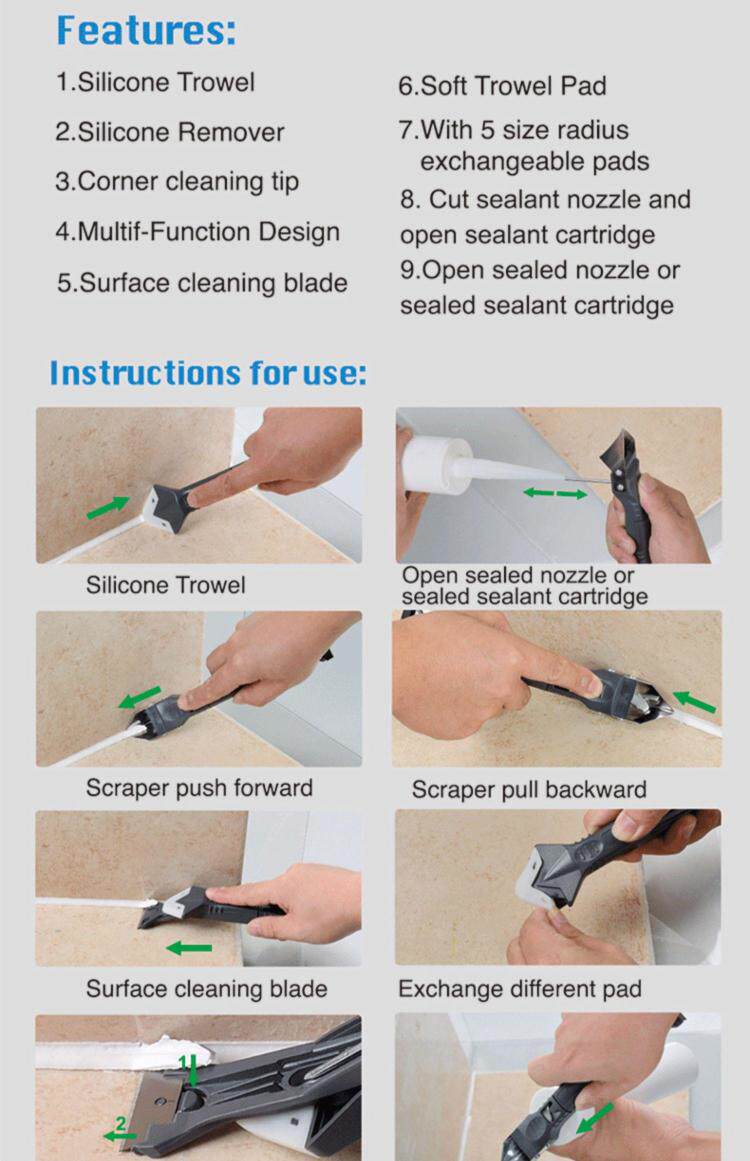 Features:

1.Silicone Trowel

2.Silicone Remover

3.Corner cleaning tip

4.Multif-Function Design

5.Surface cleaning blade

6.Soft Trowel Pad

7.With 5 size radius exchangeable pads

8. Cut sealant nozzle and open sealant cartridge

9.Open sealed nozzle or sealed sealant cartridge

Instructions for use:

Silicone Trowel

Open sealed nozzle or sealed sealant cartridge

Scraper push forward

Scraper pull backward

Surface cleaning blade

Exchange different pad

1

2