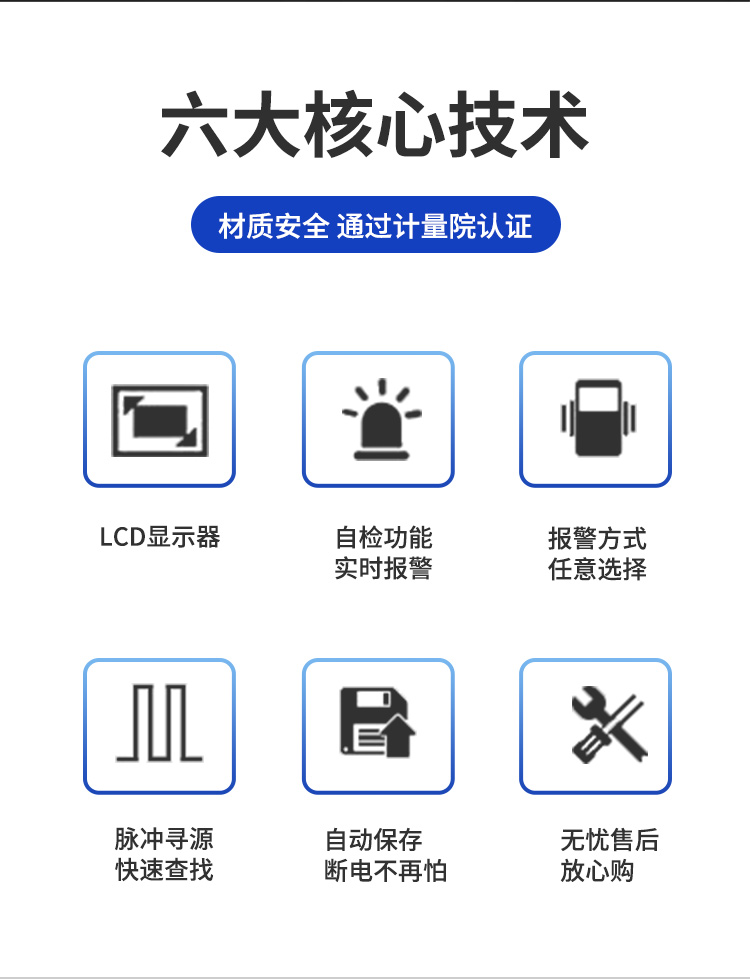 六大核心技术

材质安全 通过计量院认证

LCD显示器

自检功能
实时报警

报警方式
任意选择

脉冲寻源
快速查找

自动保存
断电不再怕

无忧售后
放心购