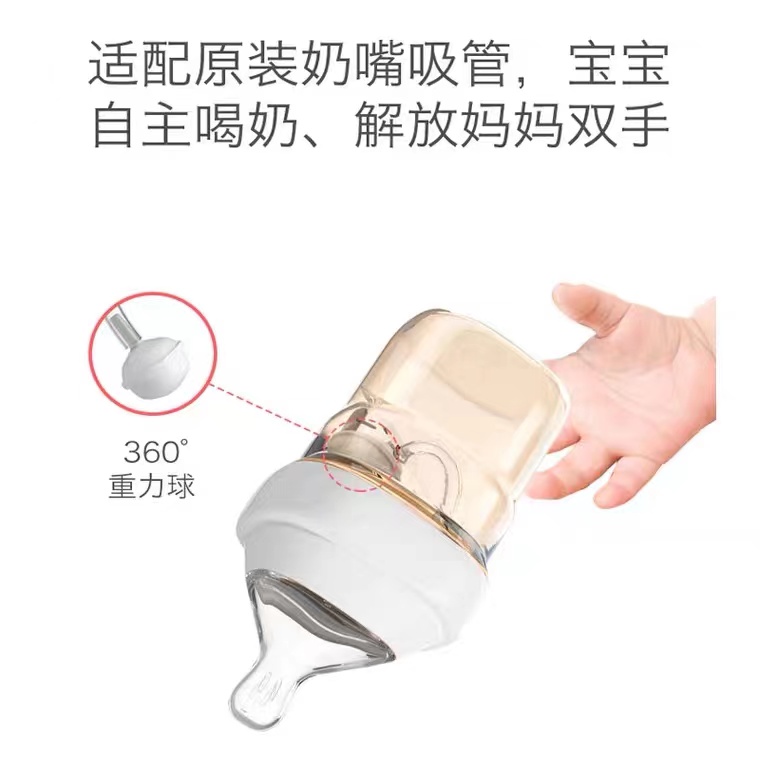 适配原装奶嘴吸管，宝宝自主喝奶、解放妈妈双手

360°
重力球