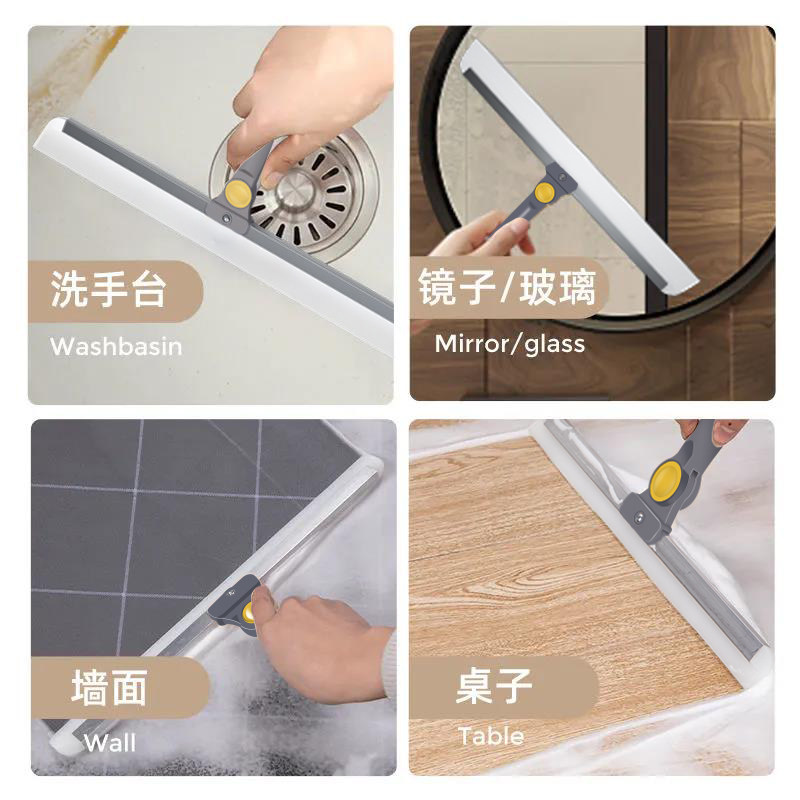 洗手台
Washbasin

镜子/玻璃
Mirror/glass

墙面
Wall

桌子
Table