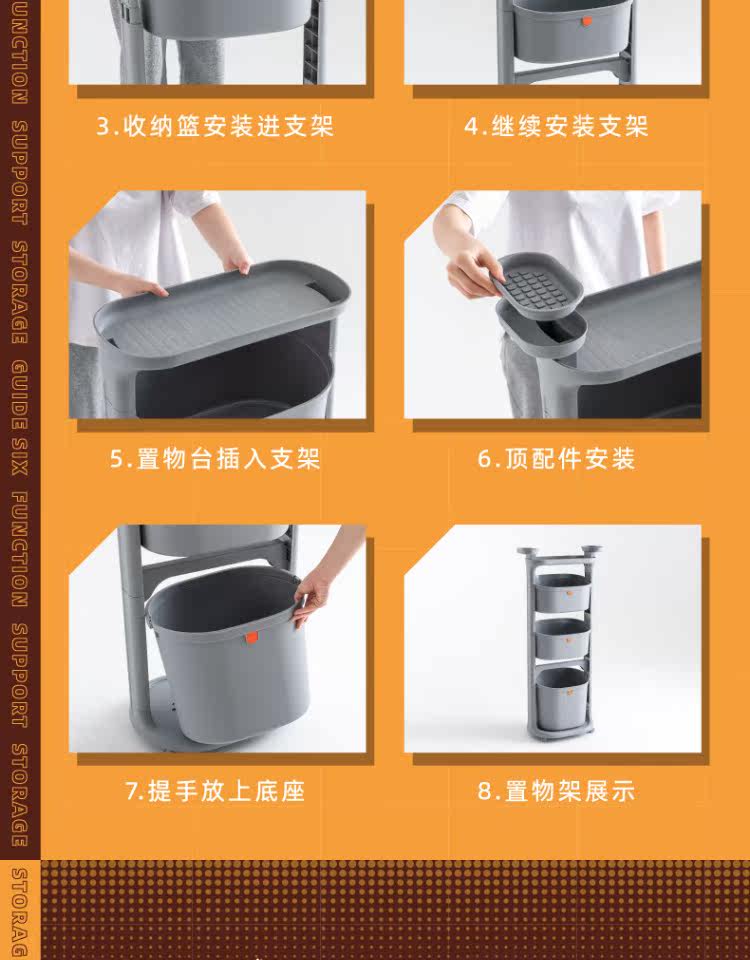 FUNCTION SUPPORT STORAGE GUIDE SIX FUNCTION SUPPORT STORAGE STORAG

3.收纳篮安装进支架

4.继续安装支架

5.置物台插入支架

6.顶配件安装

7.提手放上底座

8.置物架展示