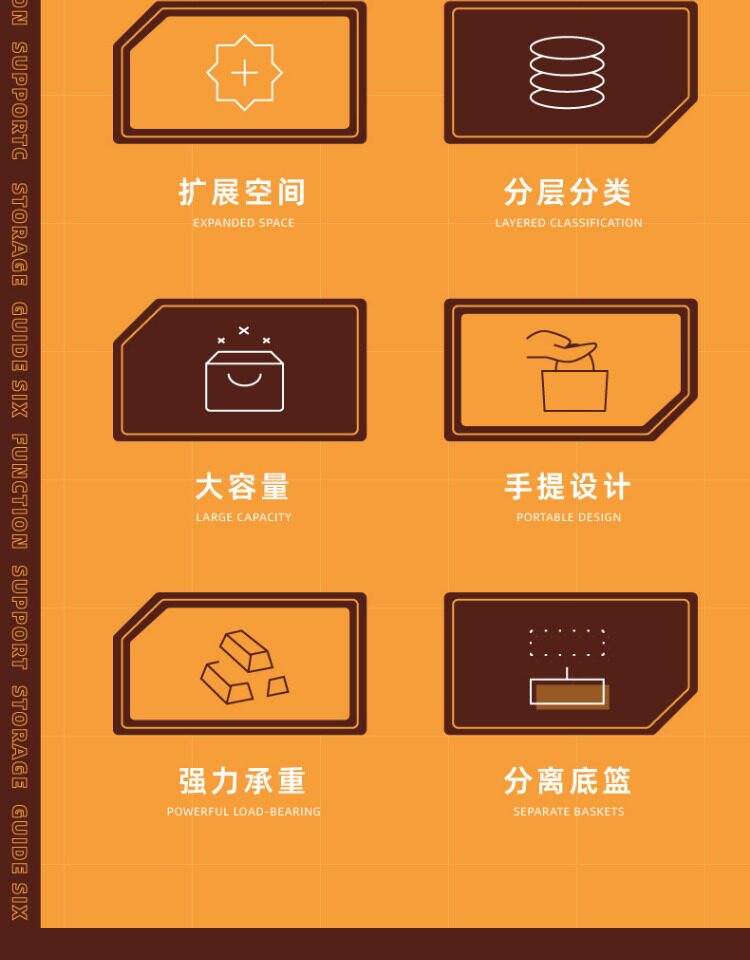 ON SUPPORTC STORAGE GUIDE SIX FUNCTION SUPPORT STORAGE GUIDE SIX

扩展空间
EXPANDED SPACE

分层分类
LAYERED CLASSIFICATION

大容量
LARGE CAPACITY

手提设计
PORTABLE DESIGN

强力承重
POWERFUL LOAD-BEARING

分离底篮
SEPARATE BASKETS