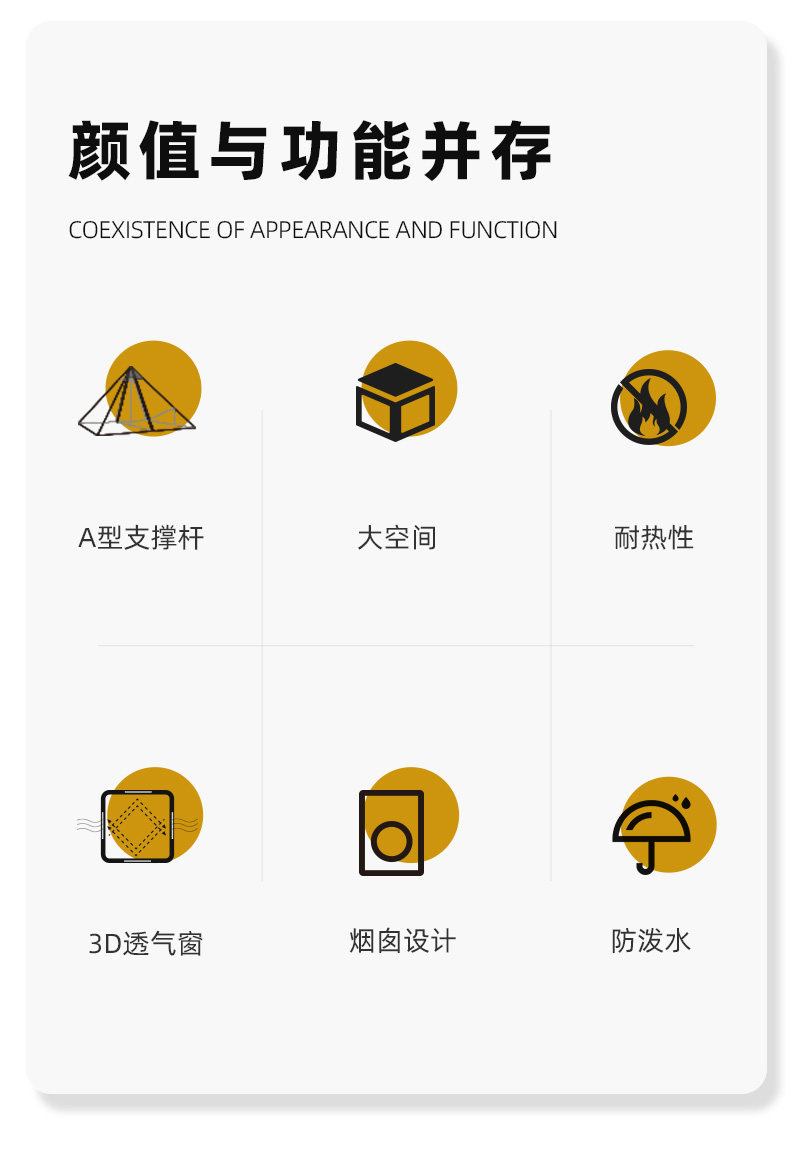 颜值与功能并存

COEXISTENCE OF APPEARANCE AND FUNCTION

A型支撑杆

大空间

耐热性

3D透气窗

烟囱设计

防泼水