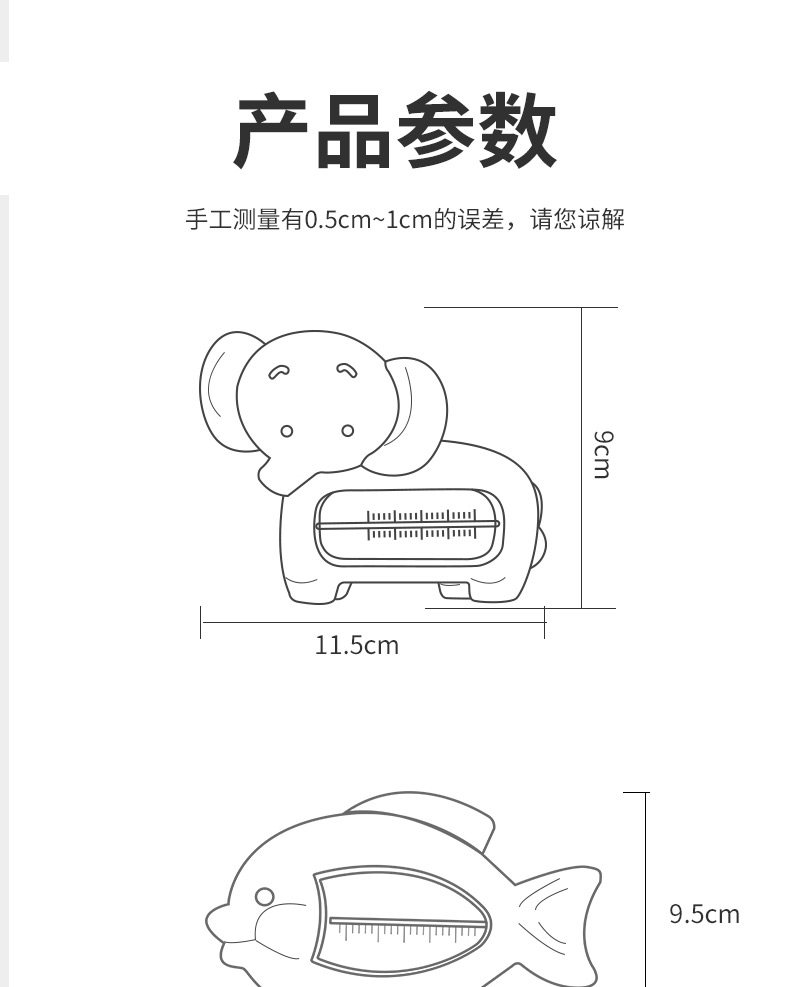 产品参数

手工测量有0.5cm~1cm的误差，请您谅解

9cm

11.5cm

9.5cm