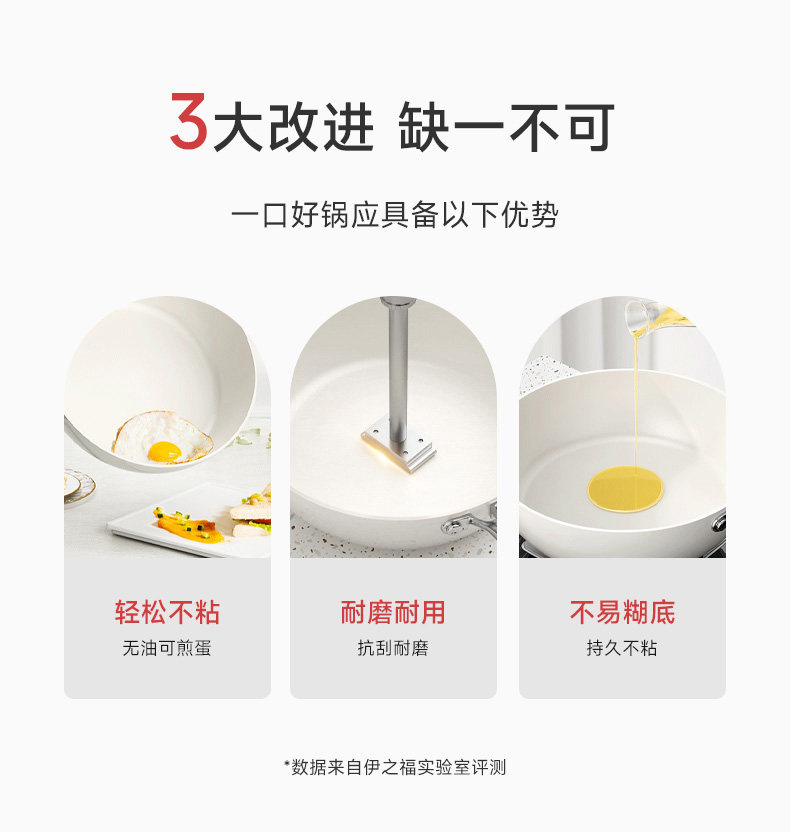 3大改进 缺一不可

一口好锅应具备以下优势

轻松不粘
无油可煎蛋

耐磨耐用
抗刮耐磨

不易糊底
持久不粘

*数据来自伊之福实验室评测