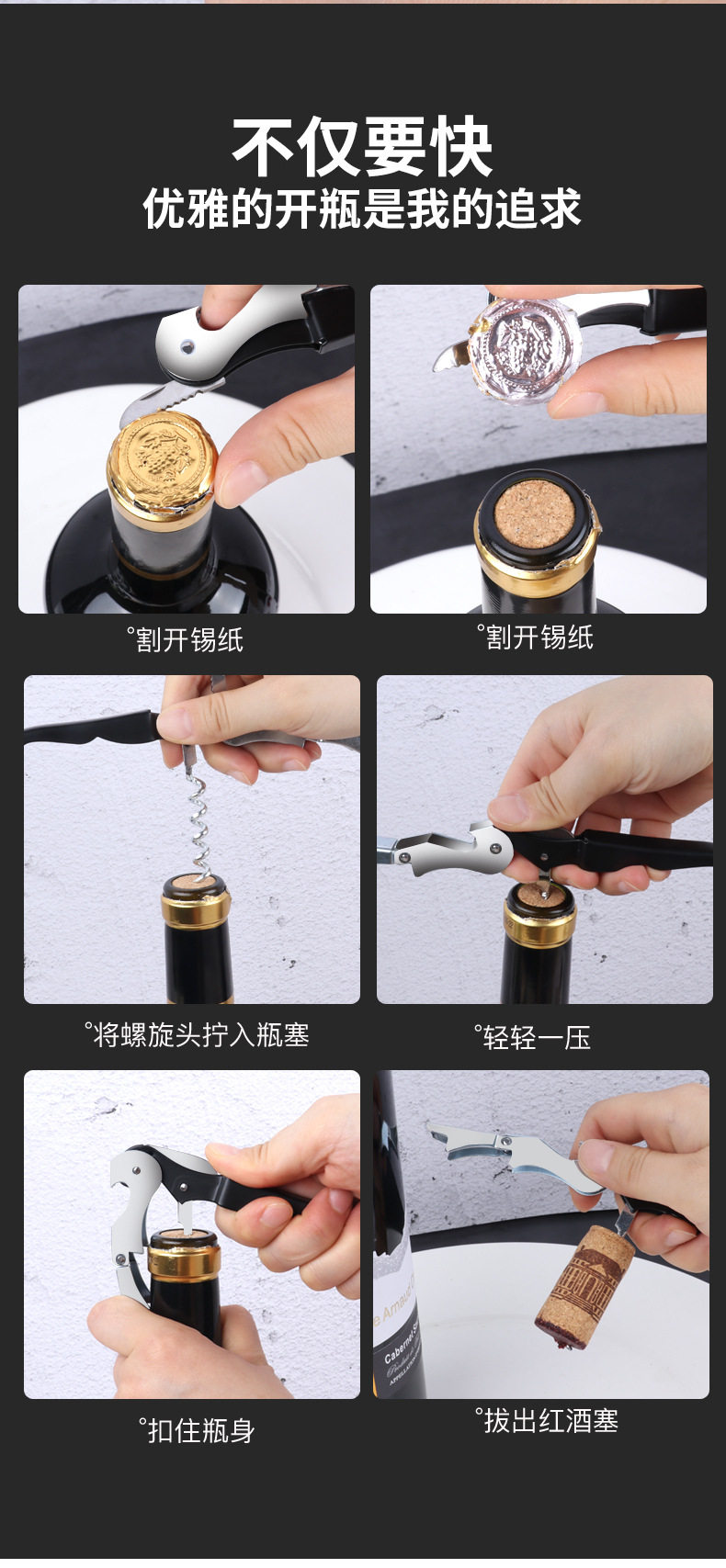 不仅要快
优雅的开瓶是我的追求

°割开锡纸

°割开锡纸

°将螺旋头拧入瓶塞

°轻轻一压

°扣住瓶身

°拔出红酒塞