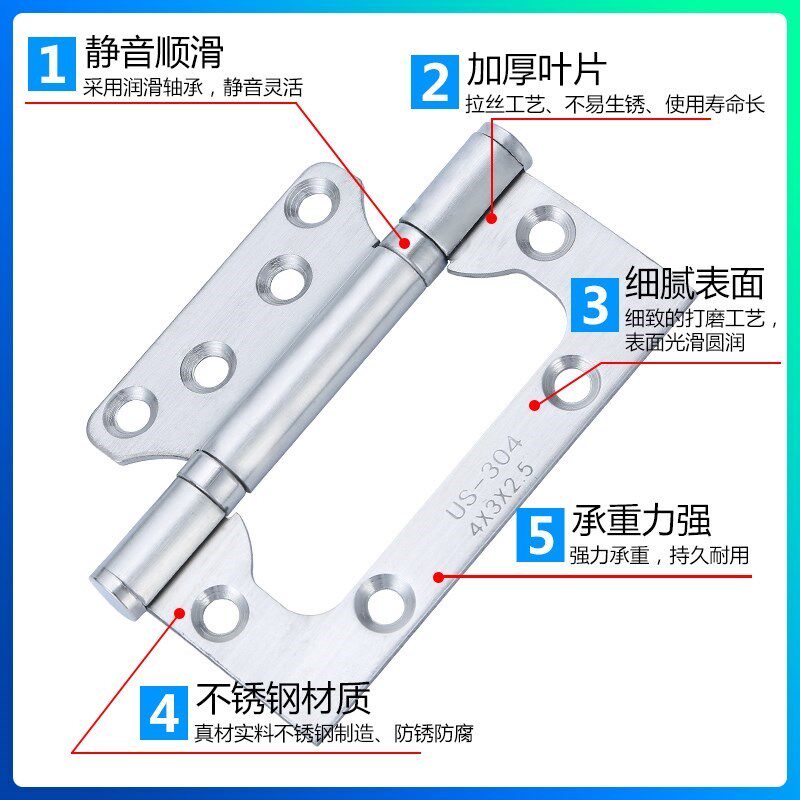 1 静音顺滑
采用润滑轴承，静音灵活

2 加厚叶片
拉丝工艺、不易生锈、使用寿命长

3 细腻表面
细致的打磨工艺，表面光滑圆润

US-304
4X3X2.5

5 承重力强
强力承重，持久耐用

4 不锈钢材质
真材实料不锈钢制造、防锈防腐