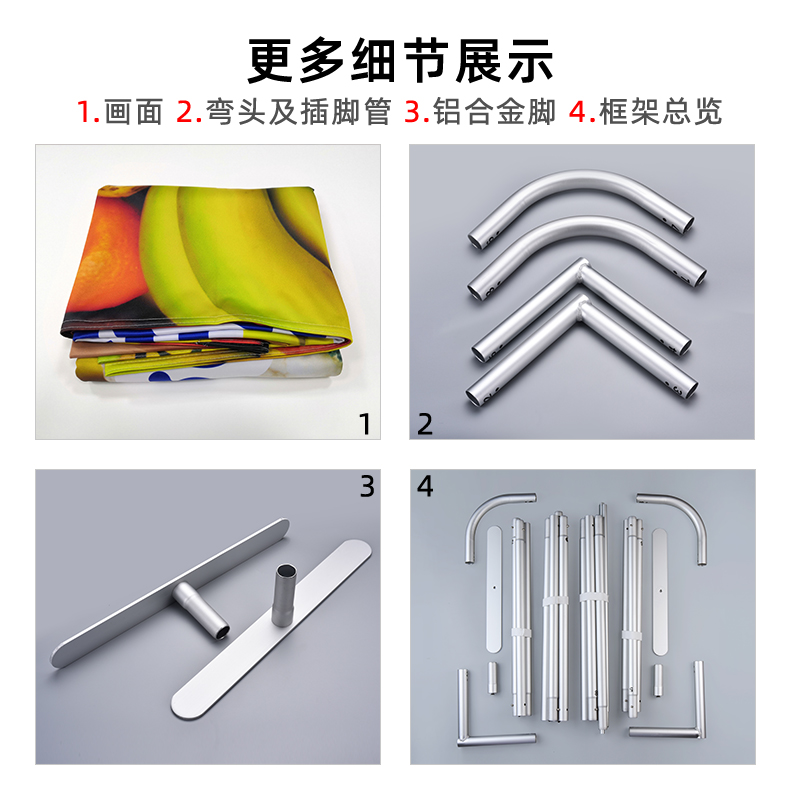 更多细节展示

1.画面 2.弯头及插脚管 3.铝合金脚 4.框架总览

1

2

3

4