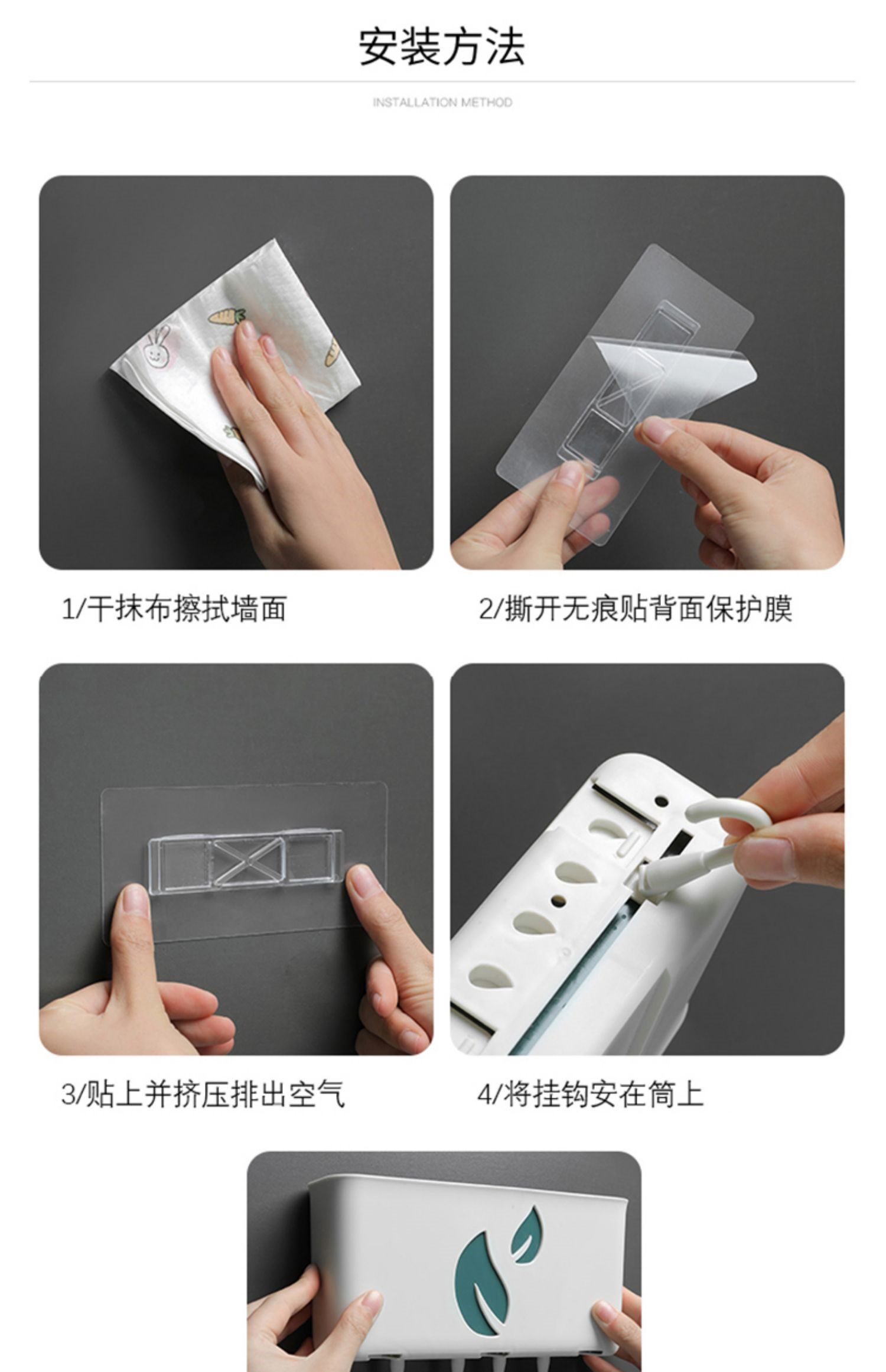 安装方法

INSTALLATION METHOD

1/干抹布擦拭墙面

2/撕开无痕贴背面保护膜

3/贴上并挤压排出空气

4/将挂钩安在筒上