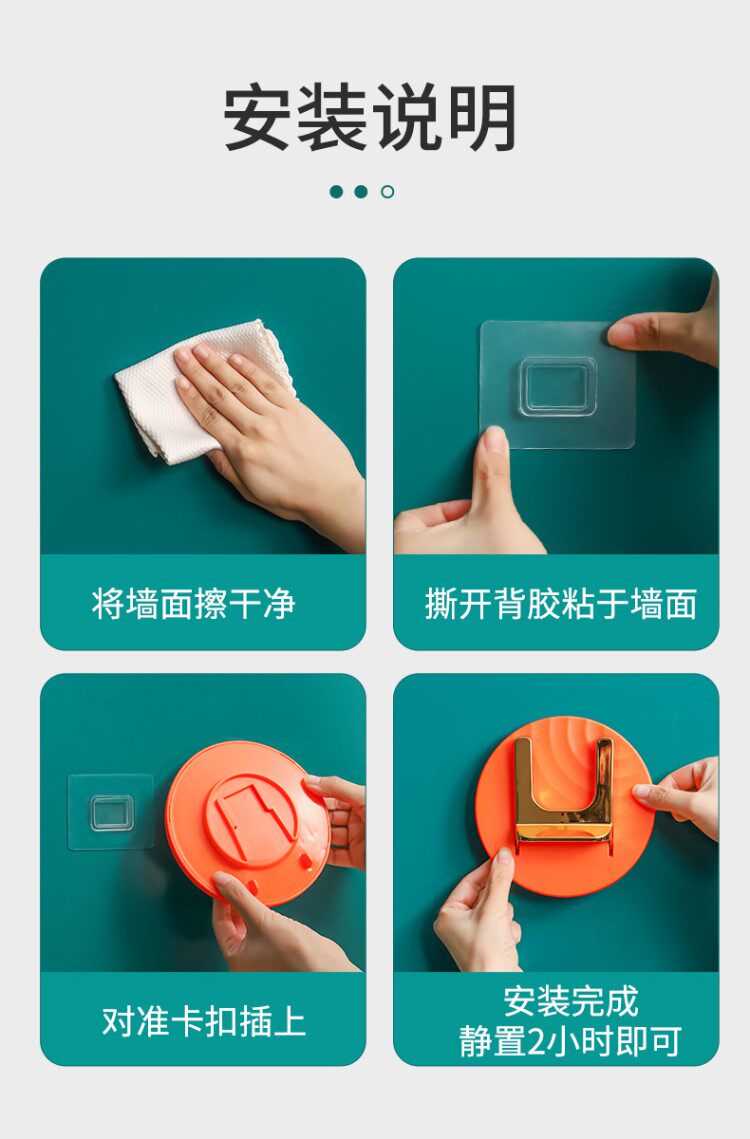 安装说明

将墙面擦干净

撕开背胶粘于墙面

对准卡扣插上

安装完成
静置2小时即可