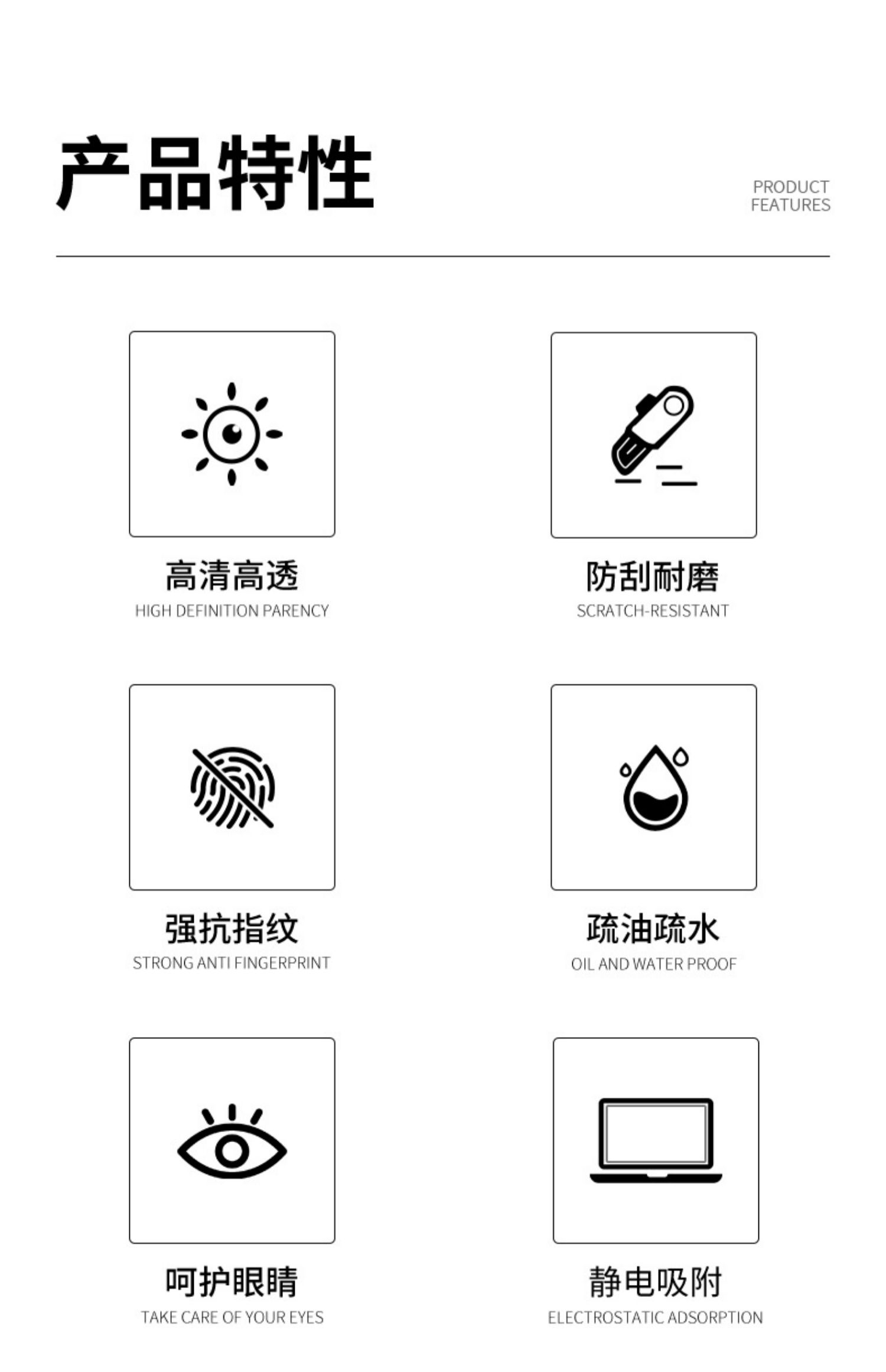 产品特性

PRODUCT
FEATURES

高清高透
HIGH DEFINITION PARENCY

防刮耐磨
SCRATCH-RESISTANT

强抗指纹
STRONG ANTI FINGERPRINT

疏油疏水
OIL AND WATER PROOF

呵护眼睛
TAKE CARE OF YOUR EYES

静电吸附
ELECTROSTATIC ADSORPTION