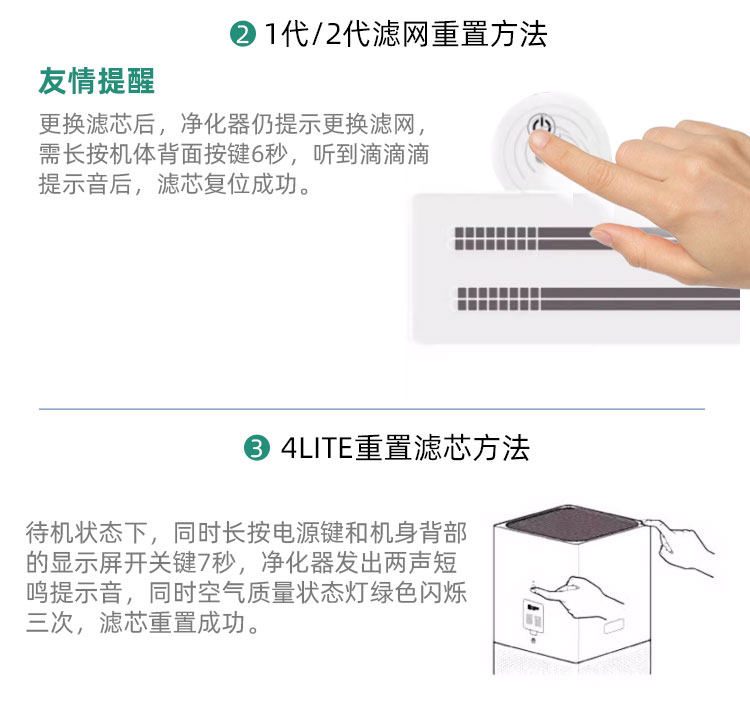 ❷ 1代/2代滤网重置方法

友情提醒

更换滤芯后，净化器仍提示更换滤网，需长按机体背面按键6秒，听到滴滴滴提示音后，滤芯复位成功。

❸ 4LITE重置滤芯方法

待机状态下，同时长按电源键和机身背部的显示屏开关键7秒，净化器发出两声短鸣提示音，同时空气质量状态灯绿色闪烁三次，滤芯重置成功。