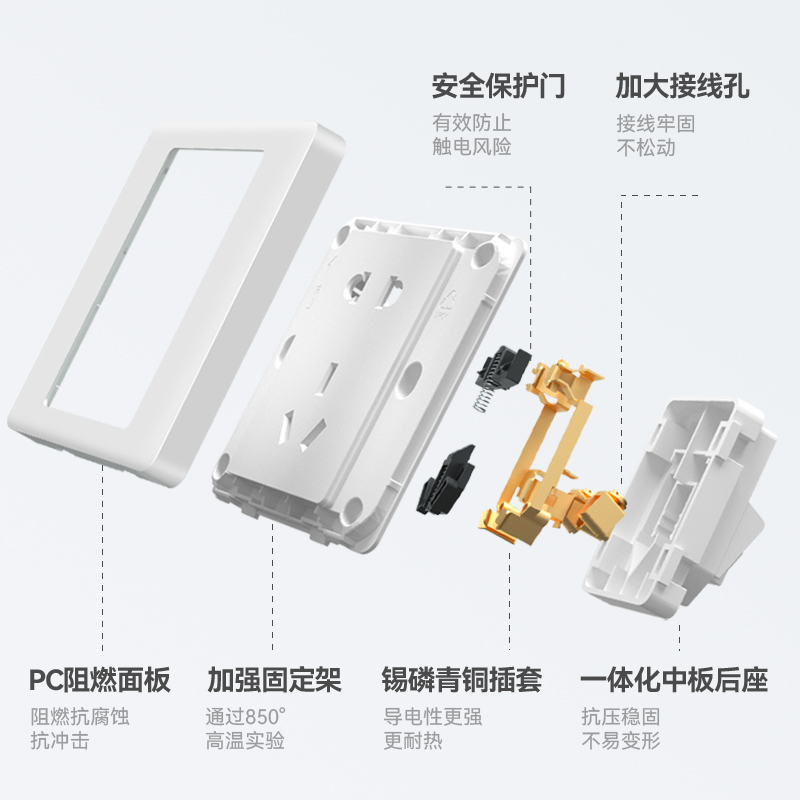 安全保护门
有效防止
触电风险

加大接线孔
接线牢固
不松动

PC阻燃面板
阻燃抗腐蚀
抗冲击

加强固定架
通过850°
高温实验

锡磷青铜插套
导电性更强
更耐热

一体化中板后座
抗压稳固
不易变形