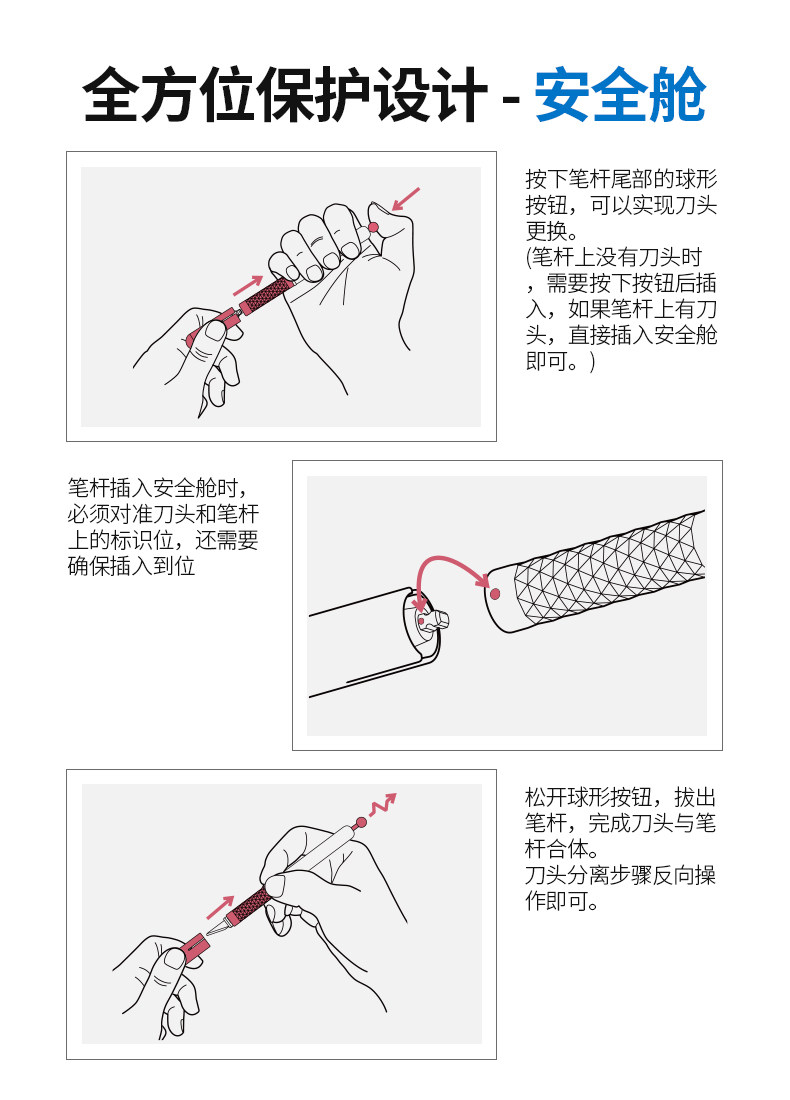 全方位保护设计 - 安全舱

按下笔杆尾部的球形按钮，可以实现刀头更换。
(笔杆上没有刀头时，需要按下按钮后插入，如果笔杆上有刀头，直接插入安全舱即可。)

笔杆插入安全舱时，必须对准刀头和笔杆上的标识位，还需要确保插入到位

松开球形按钮，拔出笔杆，完成刀头与笔杆合体。
刀头分离步骤反向操作即可。