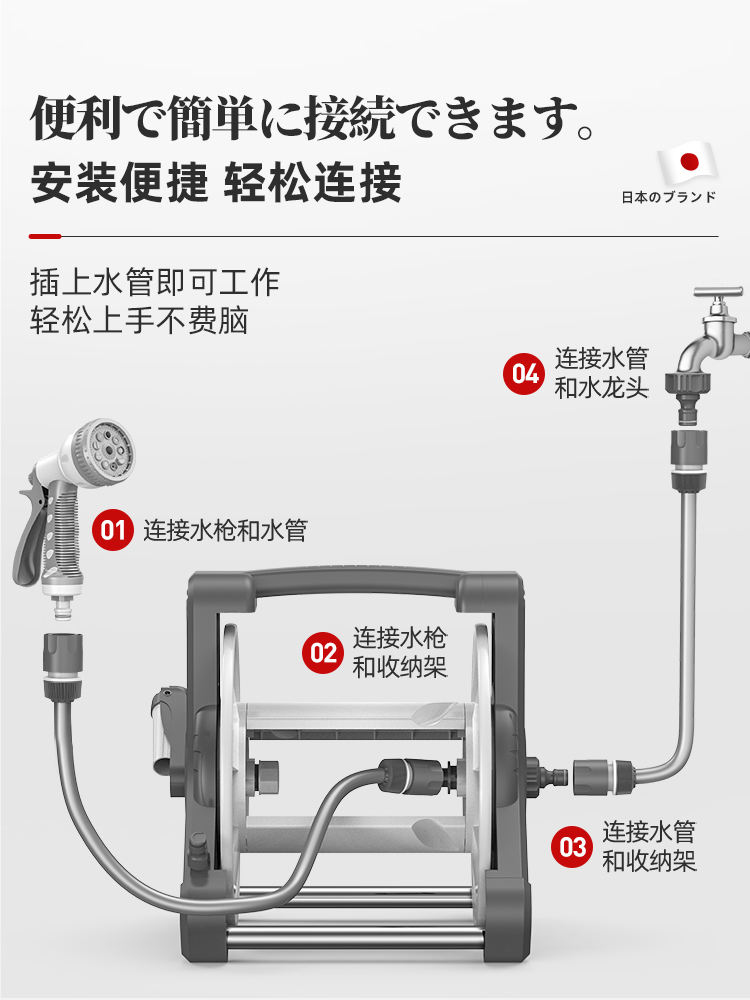 便利で簡単に接続できます。
安装便捷 轻松连接

日本のブランド

插上水管即可工作
轻松上手不费脑

04 连接水管和水龙头

01 连接水枪和水管

02 连接水枪和收纳架

03 连接水管和收纳架