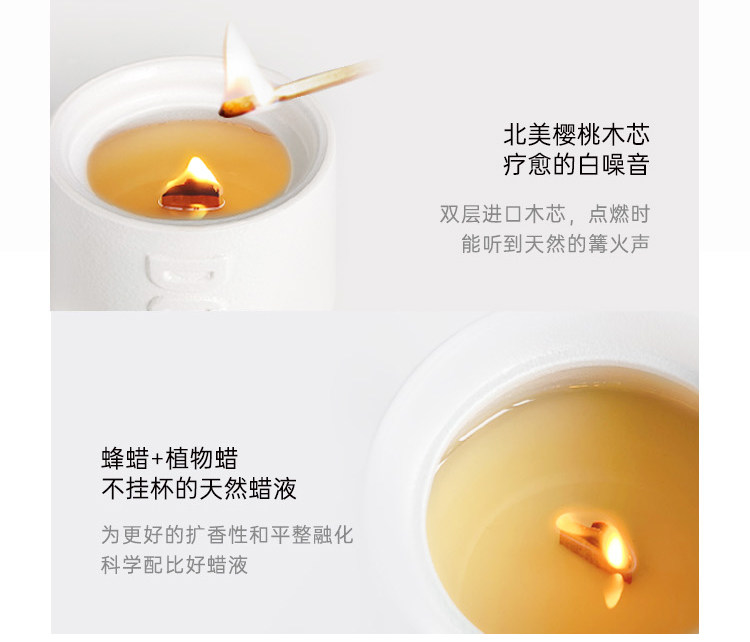 北美樱桃木芯
疗愈的白噪音

双层进口木芯，点燃时
能听到天然的篝火声

蜂蜡+植物蜡
不挂杯的天然蜡液

为更好的扩香性和平整融化
科学配比好蜡液