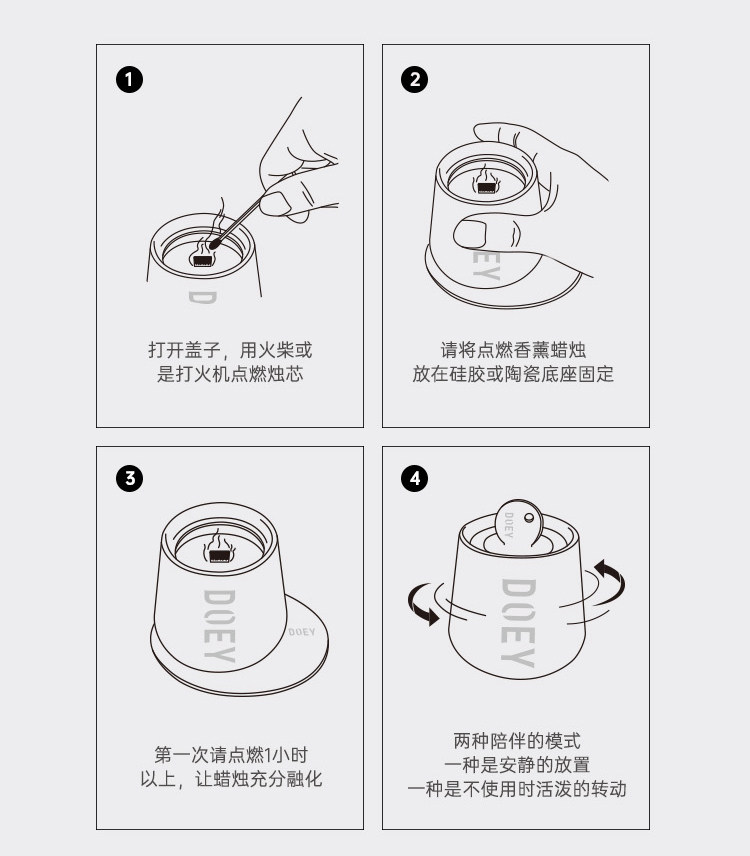 1

D

打开盖子，用火柴或是打火机点燃烛芯

2

EY

请将点燃香薰蜡烛放在硅胶或陶瓷底座固定

3

DOEY

DOEY

第一次请点燃1小时以上，让蜡烛充分融化

4

DOEY

DOEY

两种陪伴的模式
一种是安静的放置
一种是不使用时活泼的转动