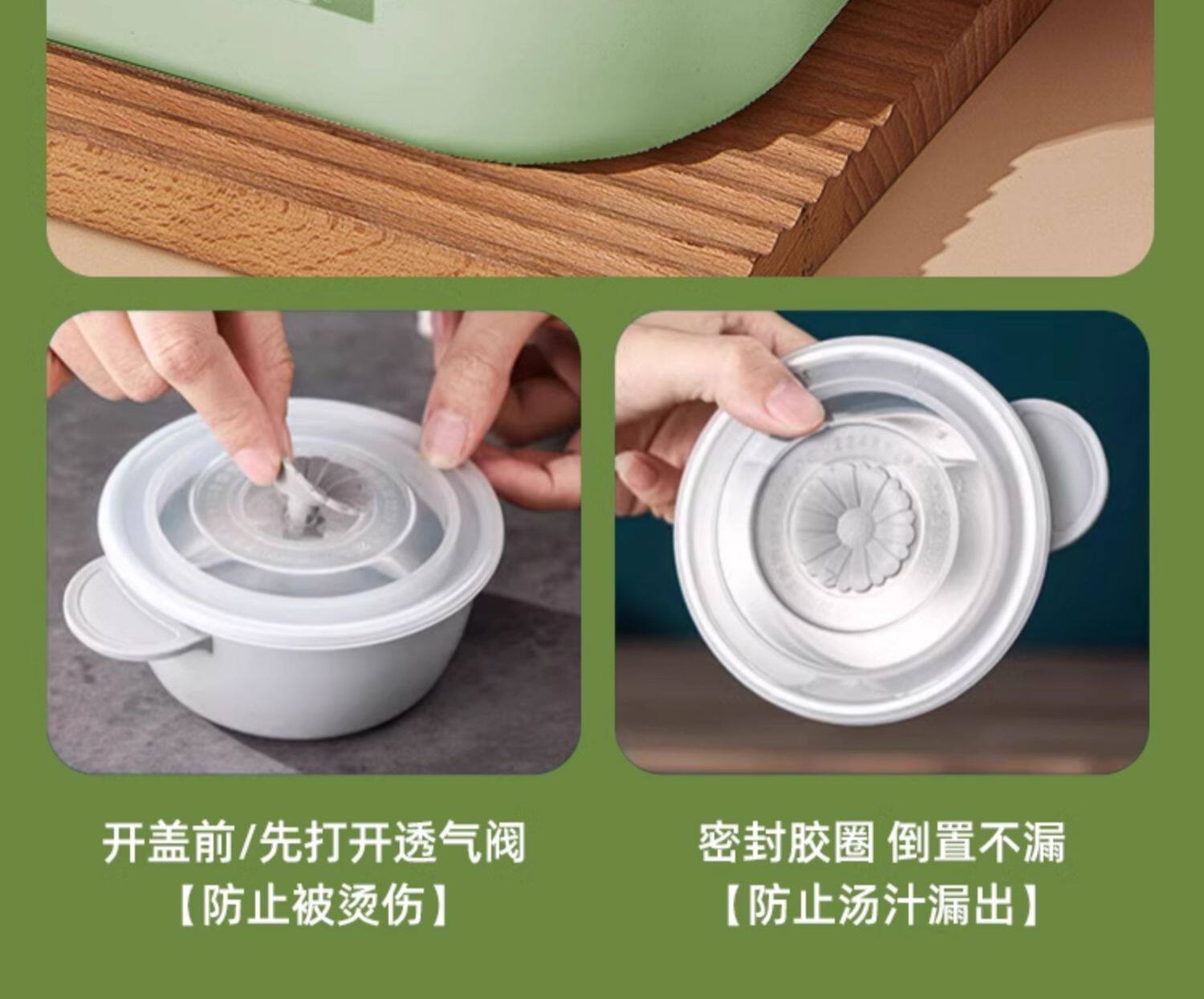 开盖前/先打开透气阀
【防止被烫伤】

密封胶圈 倒置不漏
【防止汤汁漏出】