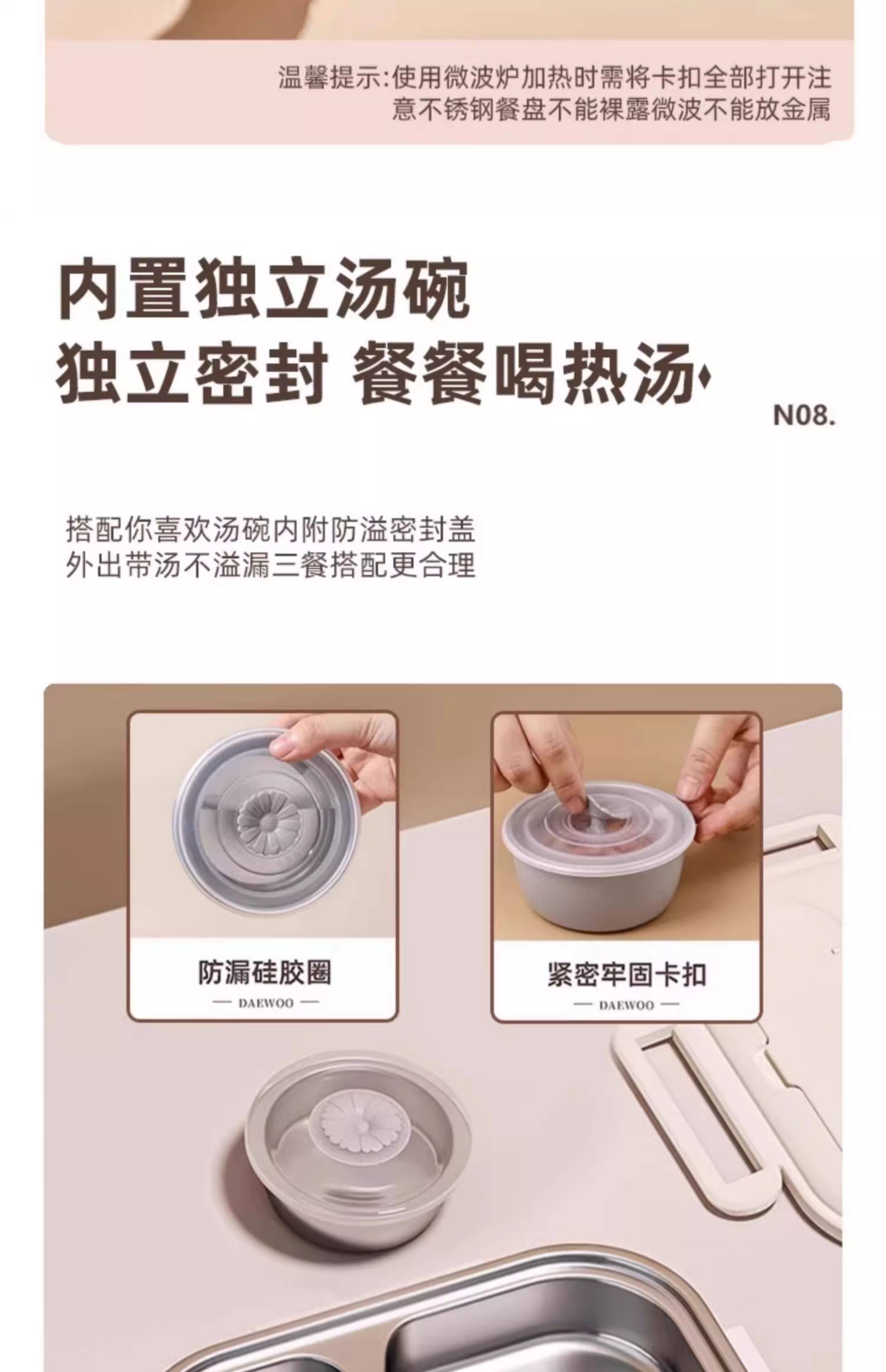 温馨提示:使用微波炉加热时需将卡扣全部打开注意不锈钢餐盘不能裸露微波不能放金属

内置独立汤碗
独立密封 餐餐喝热汤

N08.

搭配你喜欢汤碗内附防溢密封盖
外出带汤不溢漏三餐搭配更合理

防漏硅胶圈
— DAEWOO —

紧密牢固卡扣
— DAEWOO —