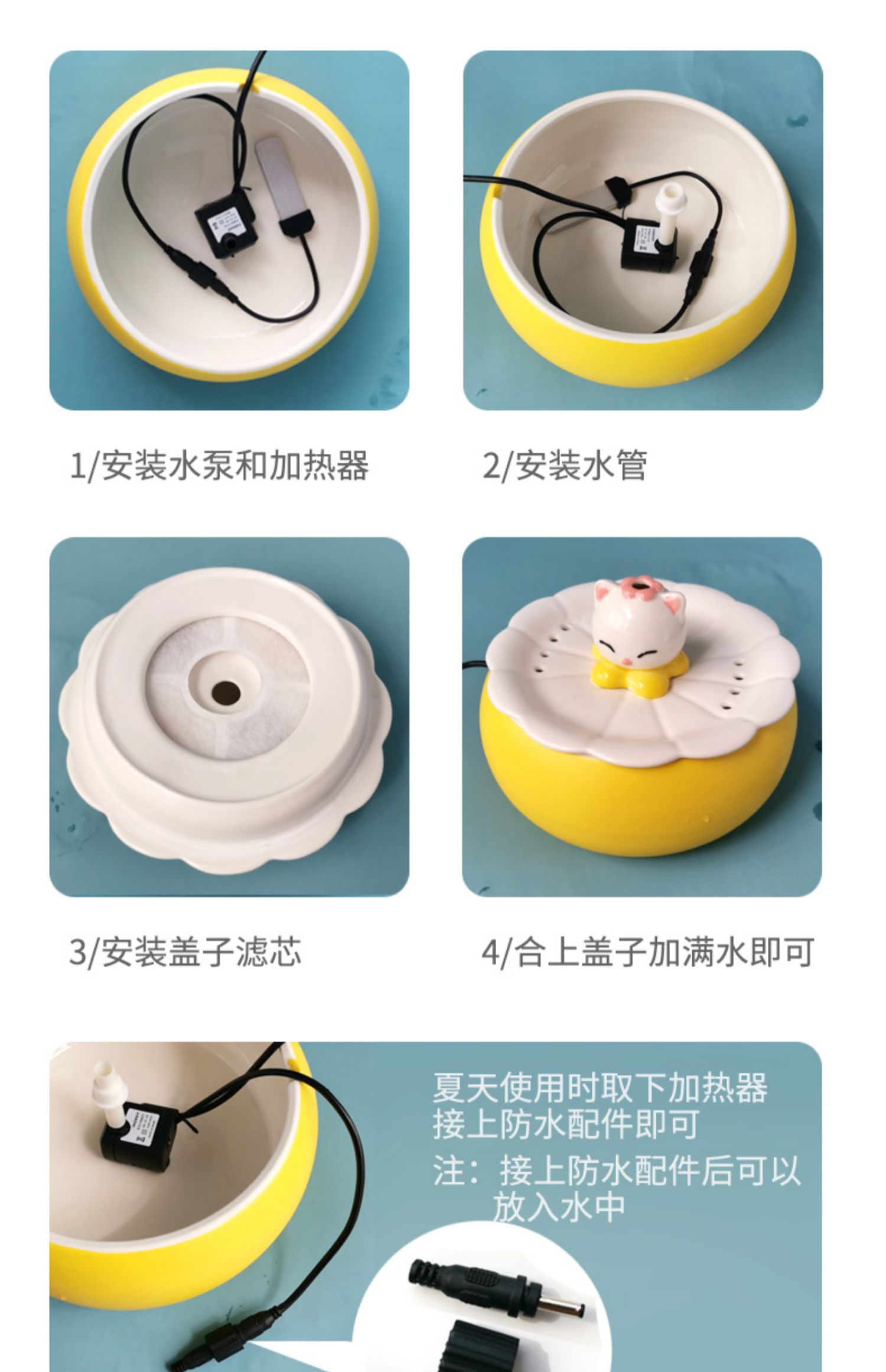 1/安装水泵和加热器

2/安装水管

3/安装盖子滤芯

4/合上盖子加满水即可

夏天使用时取下加热器
接上防水配件即可

注：接上防水配件后可以放入水中