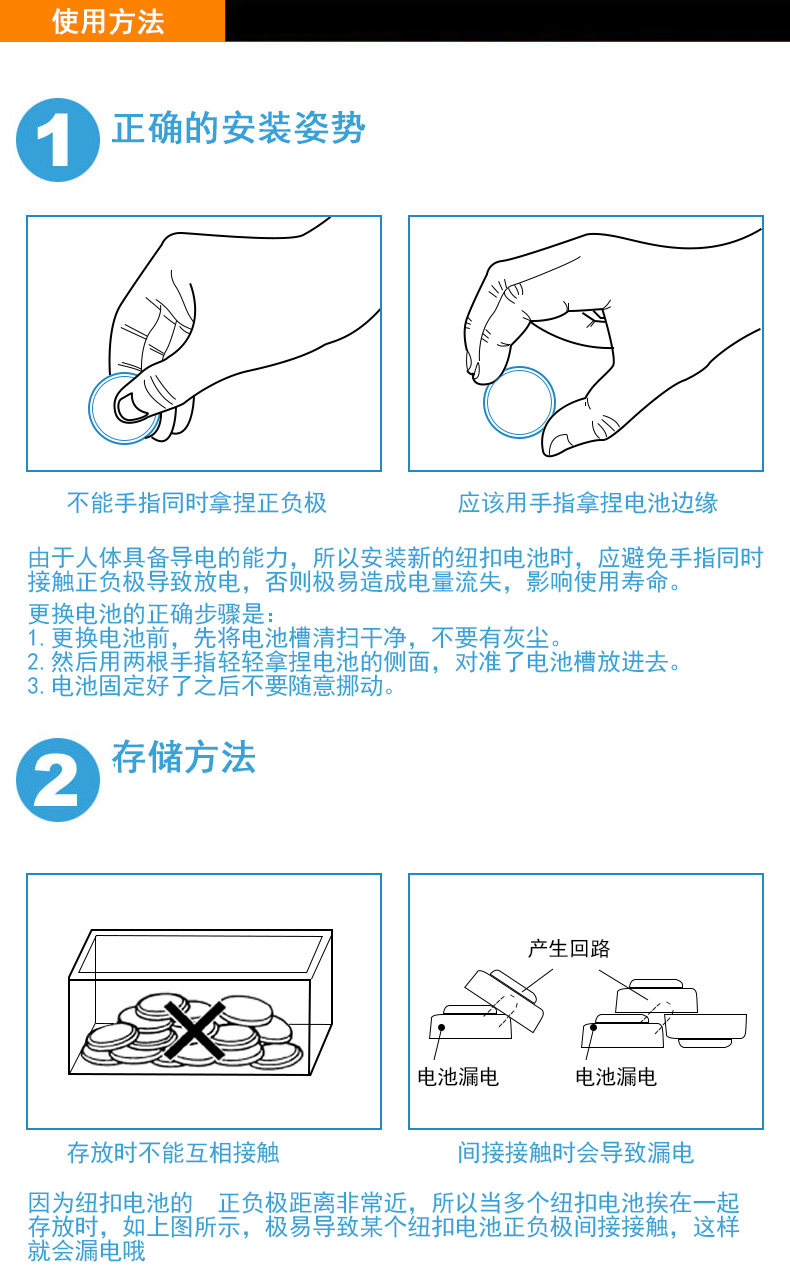 使用方法

1 正确的安装姿势

不能手指同时拿捏正负极

应该用手指拿捏电池边缘

由于人体具备导电的能力，所以安装新的纽扣电池时，应避免手指同时接触正负极导致放电，否则极易造成电量流失，影响使用寿命。

更换电池的正确步骤是：
1. 更换电池前，先将电池槽清扫干净，不要有灰尘。
2. 然后用两根手指轻轻拿捏电池的侧面，对准了电池槽放进去。
3. 电池固定好了之后不要随意挪动。

2 存储方法

存放时不能互相接触

产生回路

电池漏电

电池漏电

间接接触时会导致漏电

因为纽扣电池的 正负极距离非常近，所以当多个纽扣电池挨在一起存放时，如上图所示，极易导致某个纽扣电池正负极间接接触，这样就会漏电哦